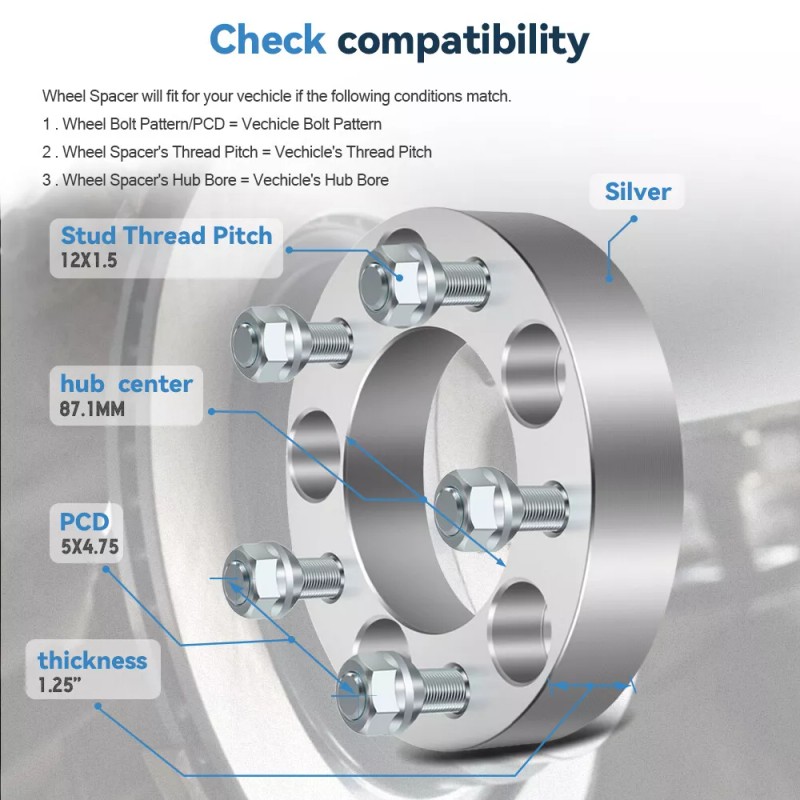 Check compatibility

Wheel Spacer will fit for your vechicle if the following conditions match.

1 . Wheel Bolt Pattern/PCD = Vechicle Bolt Pattern

2 . Wheel Spacer's Thread Pitch = Vechicle's Thread Pitch

3 . Wheel Spacer's Hub Bore = Vechicle's Hub Bore

Silver

Stud Thread Pitch
12X1.5

hub center
87.1MM

PCD
5X4.75

thickness
1.25"