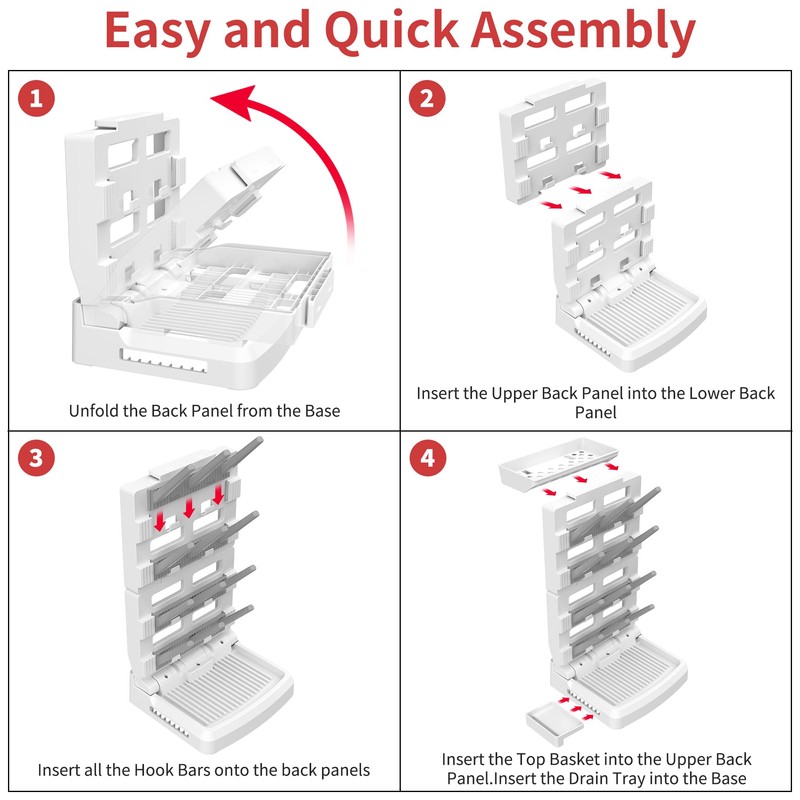 Easy and Quick Assembly

1

Unfold the Back Panel from the Base

2

Insert the Upper Back Panel into the Lower Back Panel

3

Insert all the Hook Bars onto the back panels

4

Insert the Top Basket into the Upper Back Panel.Insert the Drain Tray into the Base