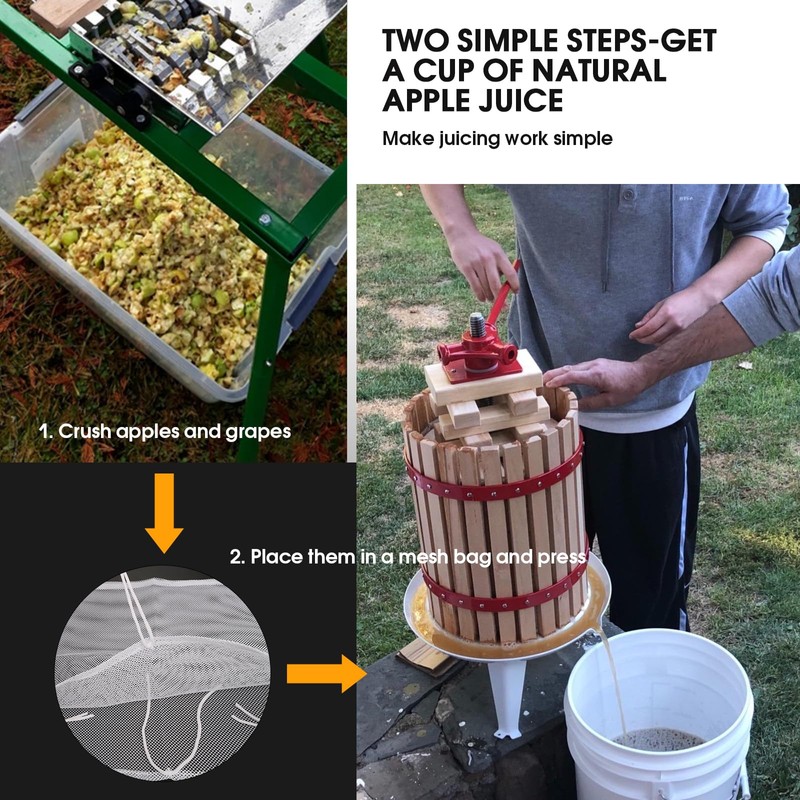 TWO SIMPLE STEPS-GET A CUP OF NATURAL APPLE JUICE

Make juicing work simple

1. Crush apples and grapes

2. Place them in a mesh bag and press