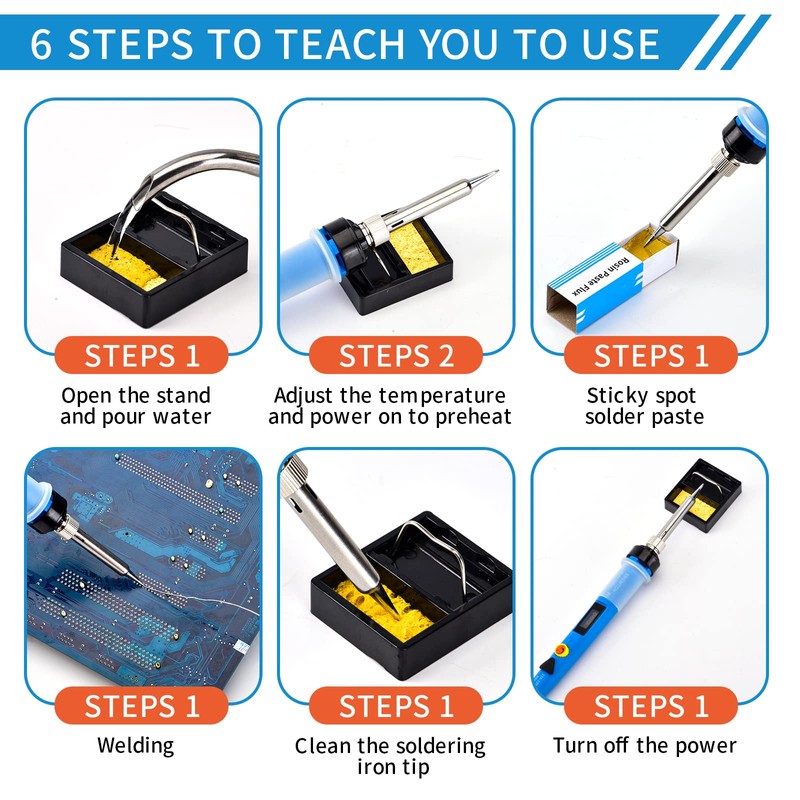 6 STEPS TO TEACH YOU TO USE

STEPS 1
Open the stand and pour water

STEPS 2
Adjust the temperature and power on to preheat

Rosin Paste Flux

STEPS 1
Sticky spot solder paste

STEPS 1
Welding

STEPS 1
Clean the soldering iron tip

STEPS 1
Turn off the power