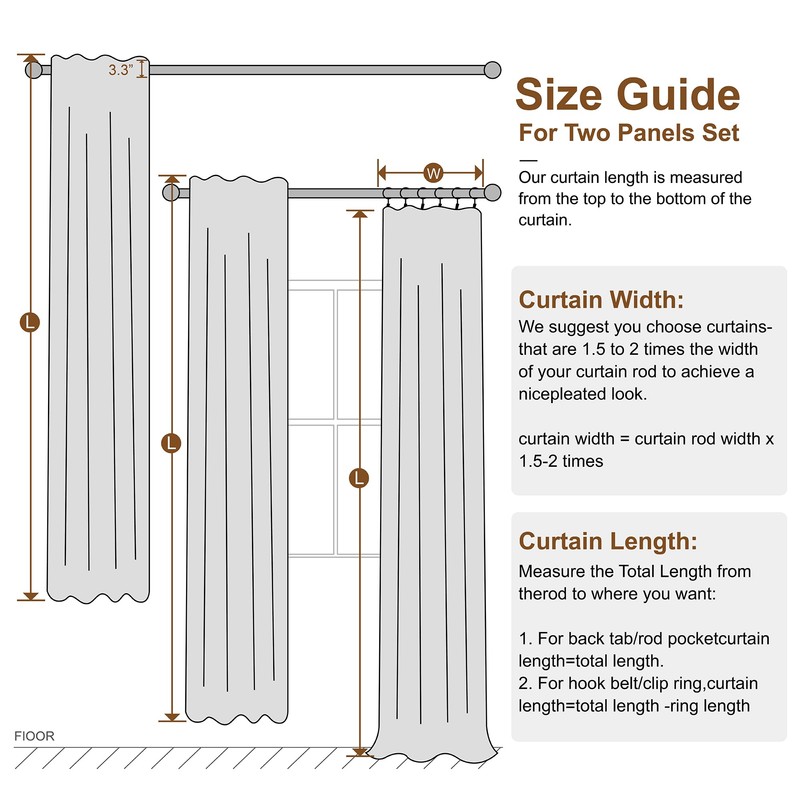 3.3"

L

L

W

L

FIOOR

Size Guide
For Two Panels Set

Our curtain length is measured from the top to the bottom of the curtain.

Curtain Width:
We suggest you choose curtains-that are 1.5 to 2 times the width of your curtain rod to achieve a nicepleated look.

curtain width = curtain rod width x 1.5-2 times

Curtain Length:
Measure the Total Length from therod to where you want:

1. For back tab/rod pocketcurtain length=total length.
2. For hook belt/clip ring,curtain length=total length -ring length