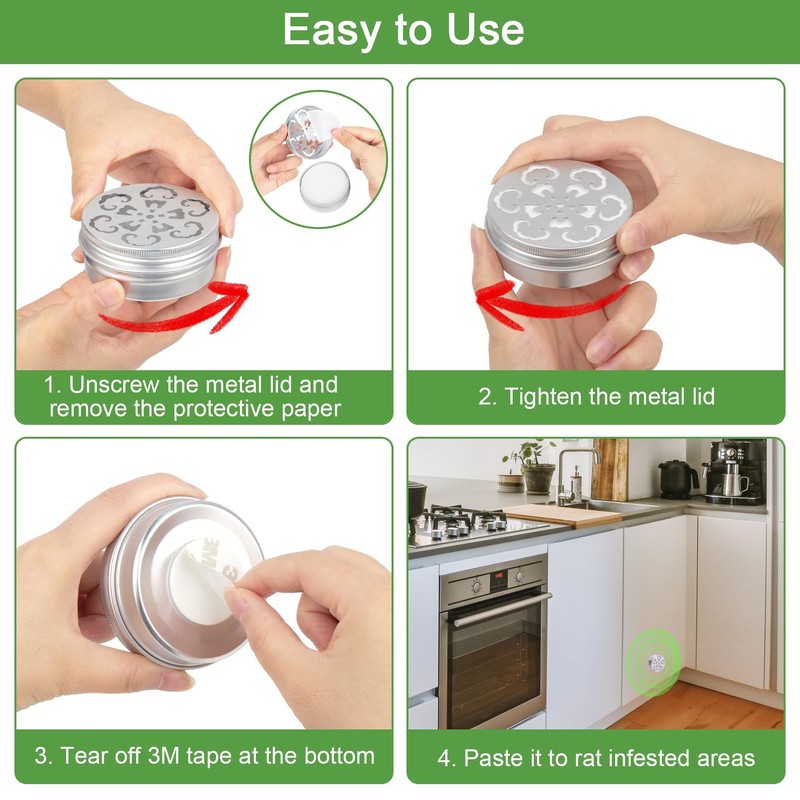 Easy to Use

1. Unscrew the metal lid and remove the protective paper

2. Tighten the metal lid

3. Tear off 3M tape at the bottom

4. Paste it to rat infested areas