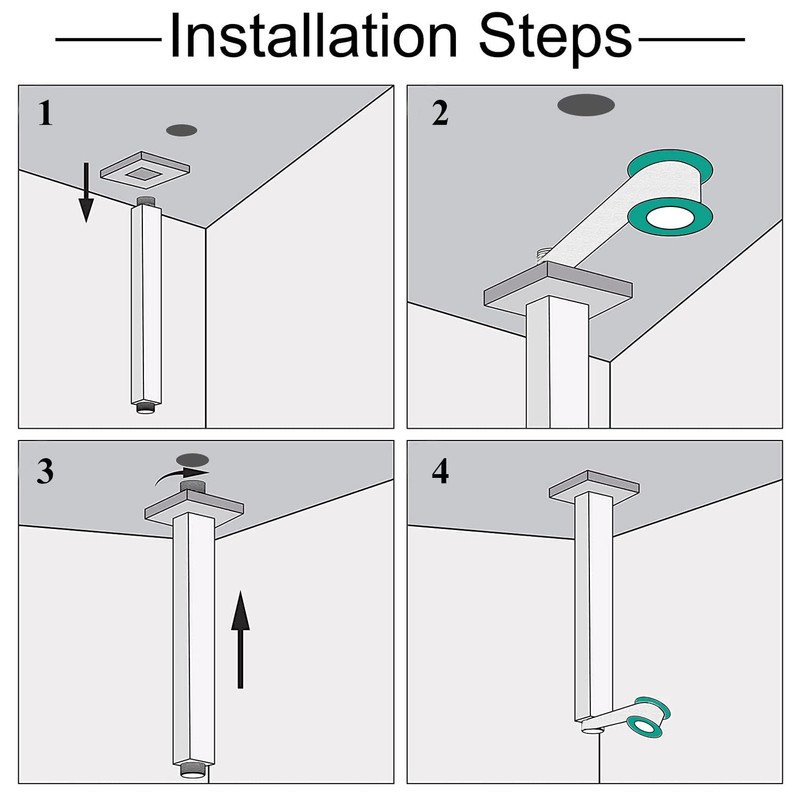 Installation Steps

1

2

3

4