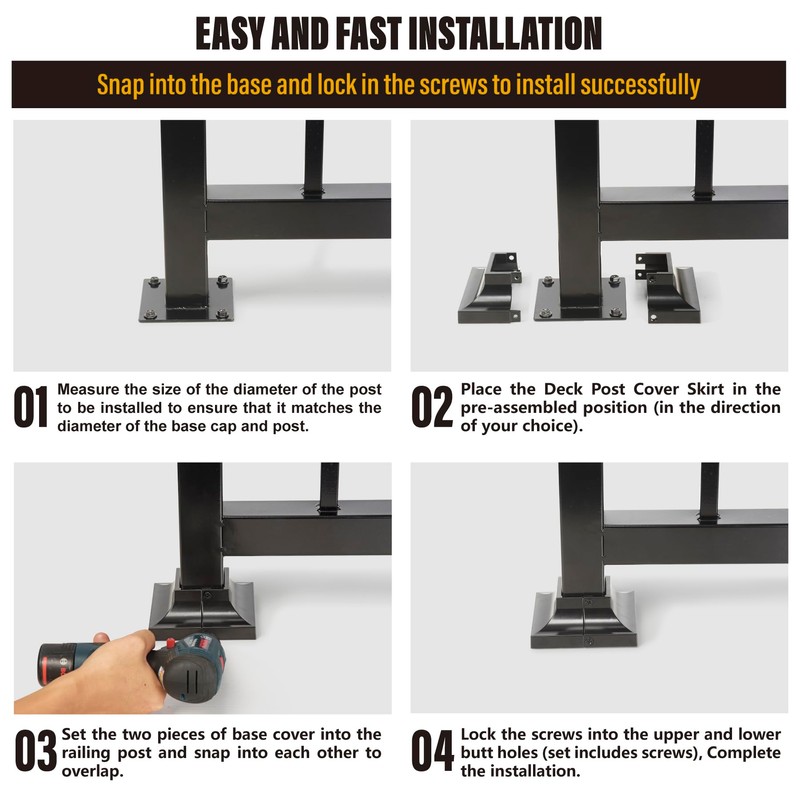 EASY AND FAST INSTALLATION

Snap into the base and lock in the screws to install successfully

01 Measure the size of the diameter of the post to be installed to ensure that it matches the diameter of the base cap and post.

02 Place the Deck Post Cover Skirt in the pre-assembled position (in the direction of your choice).

03 Set the two pieces of base cover into the railing post and snap into each other to overlap.

04 Lock the screws into the upper and lower butt holes (set includes screws), Complete the installation.