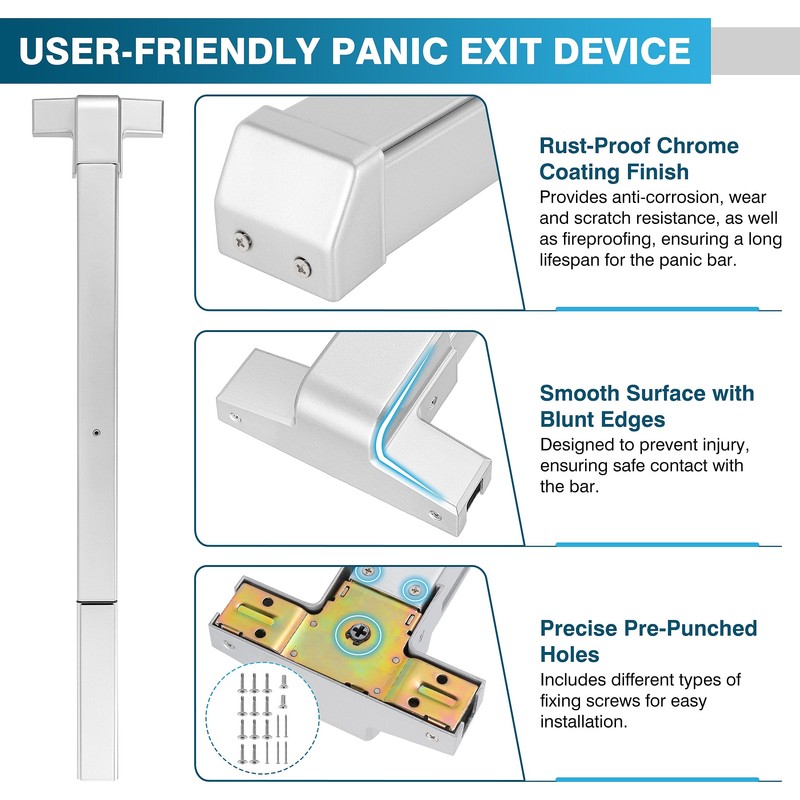 USER-FRIENDLY PANIC EXIT DEVICE

Rust-Proof Chrome Coating Finish
Provides anti-corrosion, wear and scratch resistance, as well as fireproofing, ensuring a long lifespan for the panic bar.

Smooth Surface with Blunt Edges
Designed to prevent injury, ensuring safe contact with the bar.

Precise Pre-Punched Holes
Includes different types of fixing screws for easy installation.