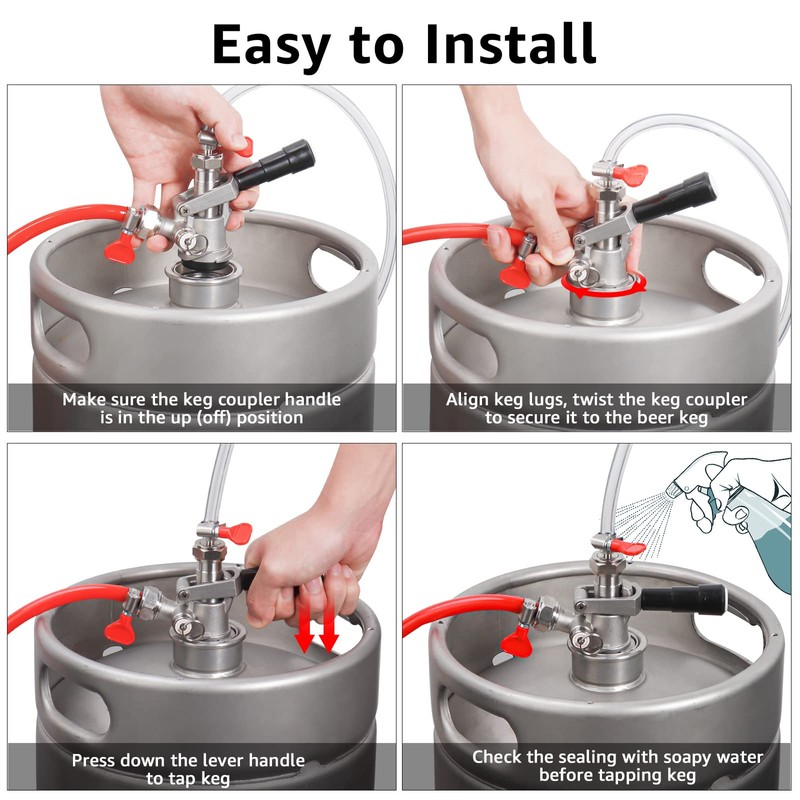 Easy to Install

Make sure the keg coupler handle is in the up (off) position

Align keg lugs, twist the keg coupler to secure it to the beer keg

Press down the lever handle to tap keg

Check the sealing with soapy water before tapping keg