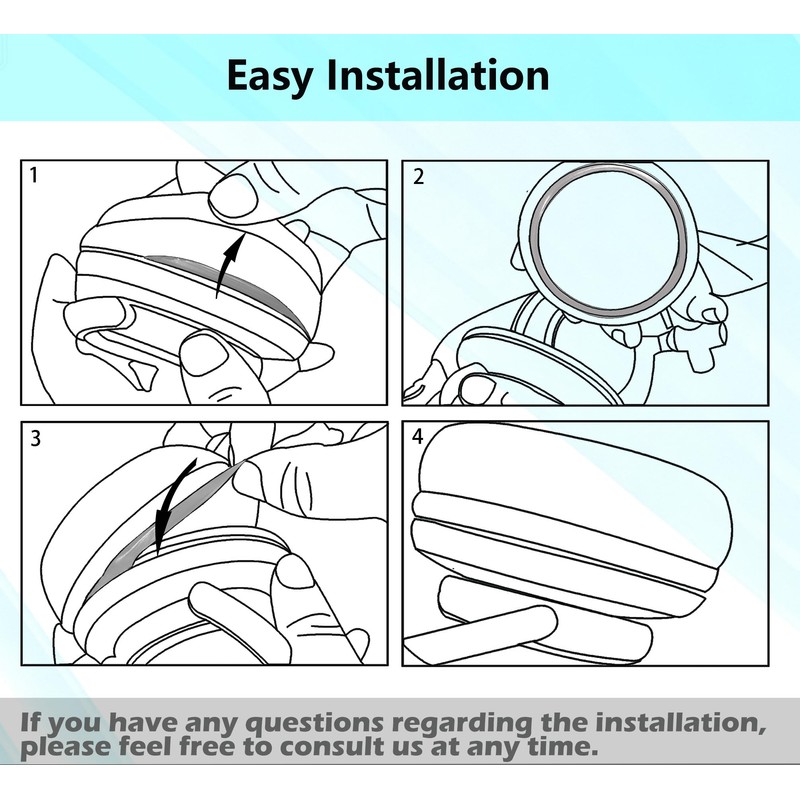 Easy Installation

1

2

3

4

If you have any questions regarding the installation, please feel free to consult us at any time.