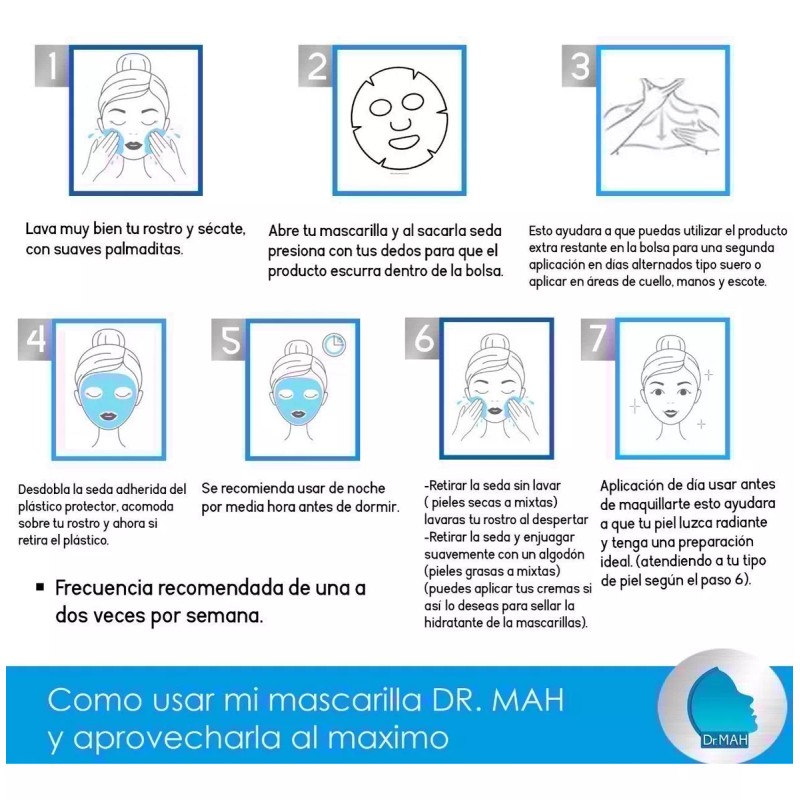 1

Lava muy bien tu rostro y sécate, con suaves palmaditas.

2

Abre tu mascarilla y al sacarla seda presiona con tus dedos para que el producto escurra dentro de la bolsa.

3

Esto ayudara a que puedas utilizar el producto extra restante en la bolsa para una segunda aplicación en días alternados tipo suero o aplicar en áreas de cuello, manos y escote.

4

Desdobla la seda adherida del plástico protector, acomoda sobre tu rostro y ahora si retira el plástico.

5

Se recomienda usar de noche por media hora antes de dormir.

6

-Retirar la seda sin lavar ( pieles secas a mixtas) lavaras tu rostro al despertar
-Retirar la seda y enjuagar suavemente con un algodón (pieles grasas a mixtas) (puedes aplicar tus cremas si así lo deseas para sellar la hidratante de la mascarillas).

7

Aplicación de día usar antes de maquillarte esto ayudara a que tu piel luzca radiante y tenga una preparación ideal. (atendiendo a tu tipo de piel según el paso 6).

▪ Frecuencia recomendada de una a dos veces por semana.

Como usar mi mascarilla DR. MAH y aprovecharla al maximo

Dr MAH