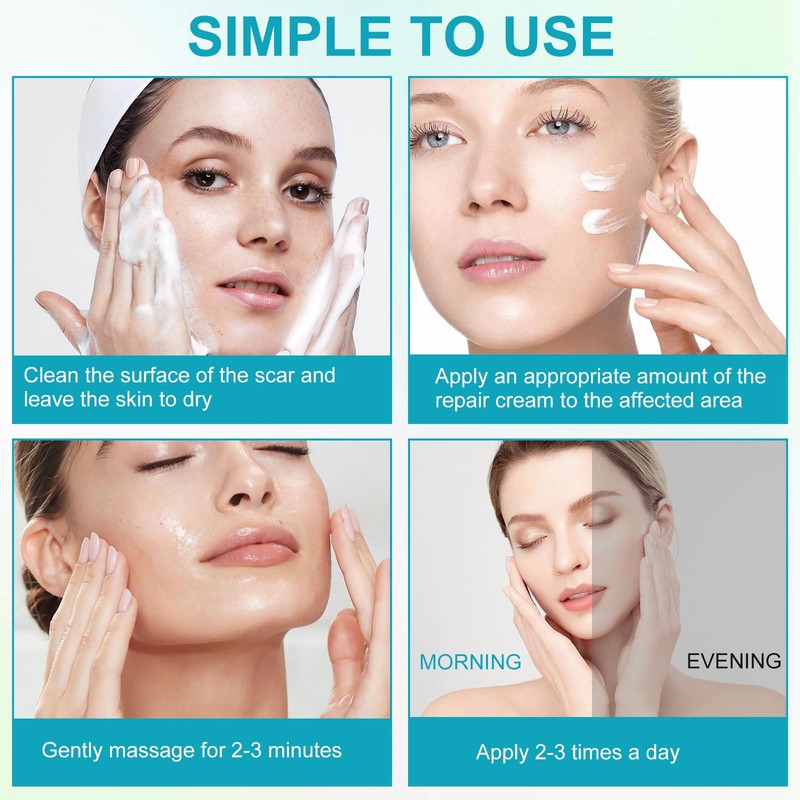 SIMPLE TO USE

Clean the surface of the scar and leave the skin to dry

Apply an appropriate amount of the repair cream to the affected area

Gently massage for 2-3 minutes

MORNING

EVENING

Apply 2-3 times a day