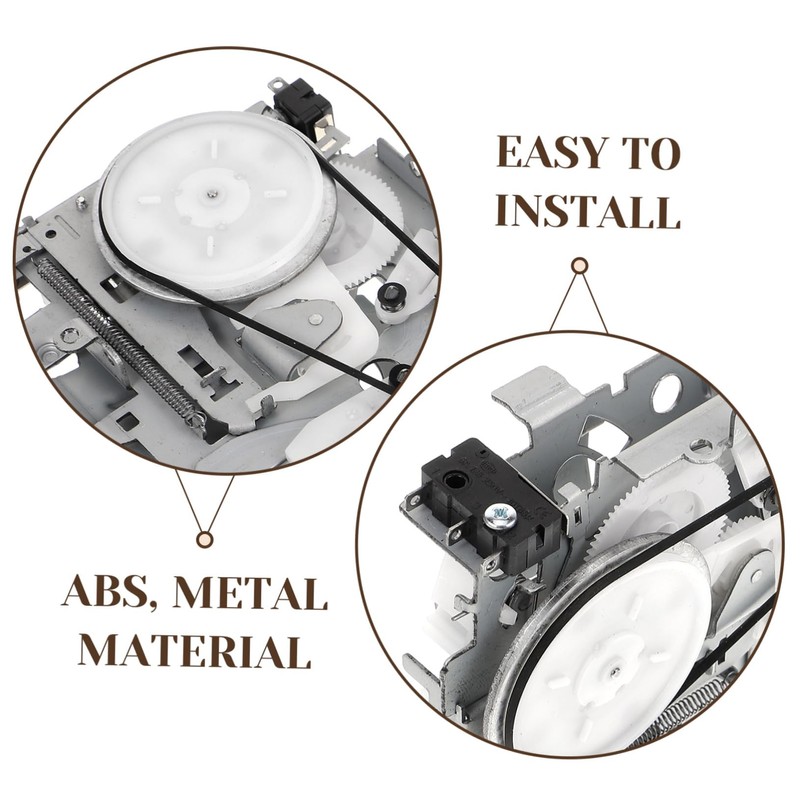 EASY TO INSTALL

ABS, METAL MATERIAL