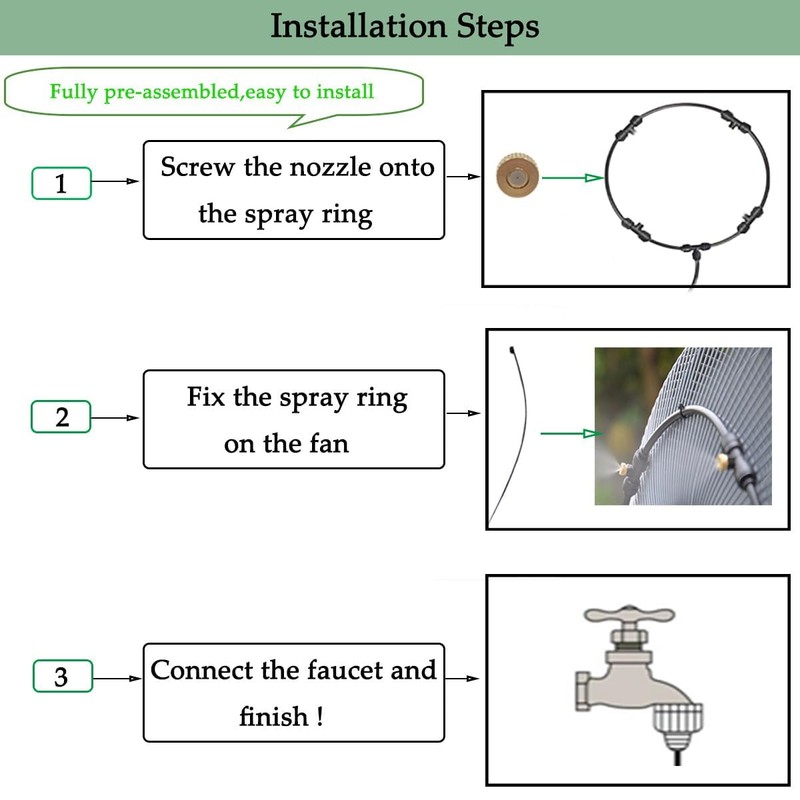 Installation Steps

Fully pre-assembled,easy to install

1

Screw the nozzle onto the spray ring

2

Fix the spray ring on the fan

3

Connect the faucet and finish !