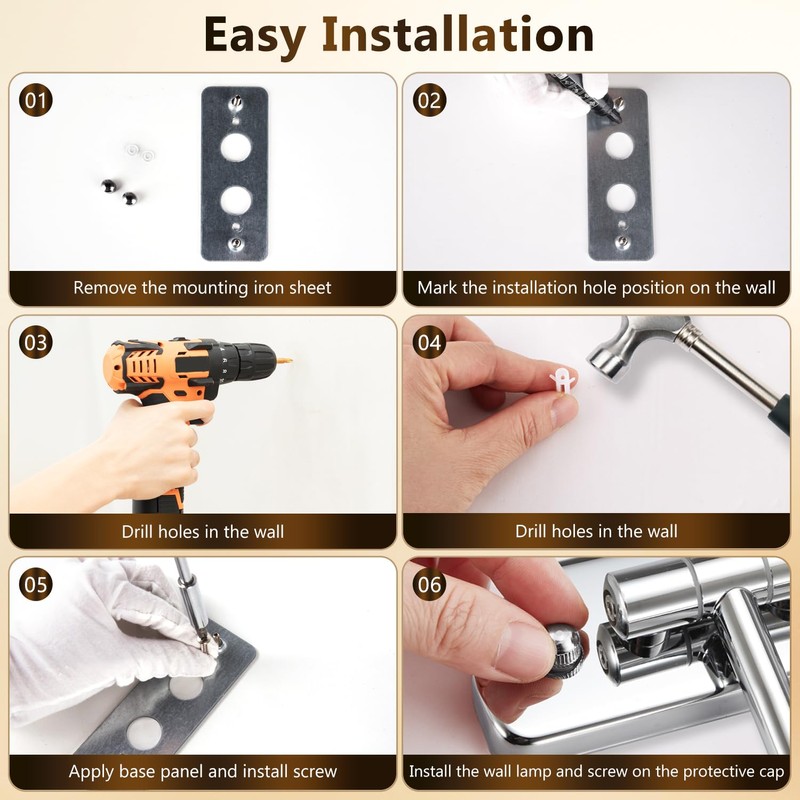 Easy Installation

01
Remove the mounting iron sheet

02
Mark the installation hole position on the wall

03
Drill holes in the wall

04
Drill holes in the wall

05
Apply base panel and install screw

06
Install the wall lamp and screw on the protective cap