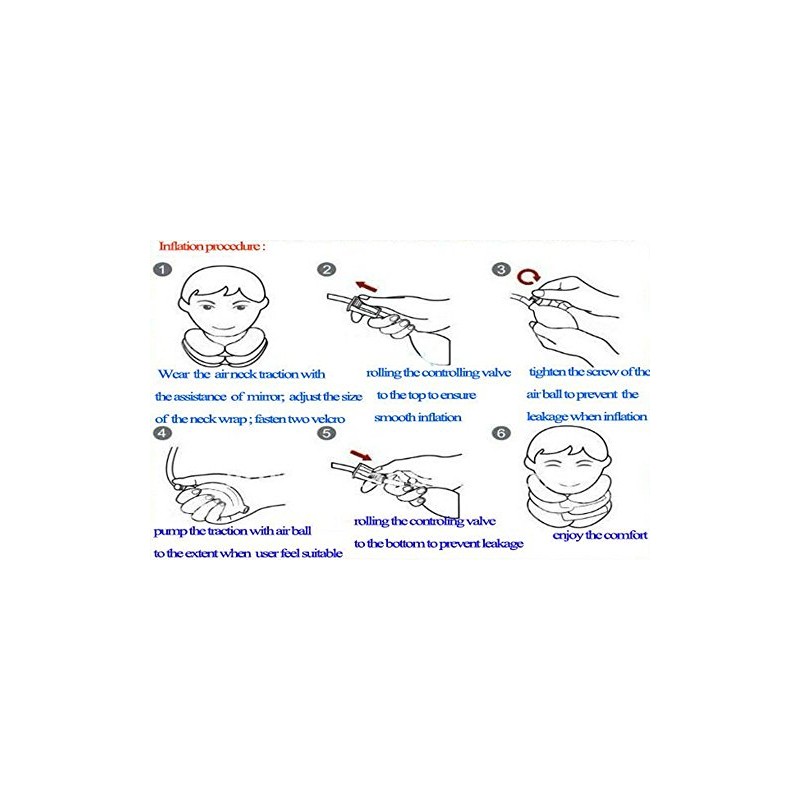 Inflation procedure :

1

Wear the air neck traction with the assistance of mirror; adjust the size of the neck wrap ; fasten two velcro

2

rolling the controlling valve to the top to ensure smooth inflation

3

tighten the screw of the air ball to prevent the leakage when inflation

4

pump the traction with air ball to the extent when user feel suitable

5

rolling the controling valve to the bottom to prevent leakage

6

enjoy the comfort