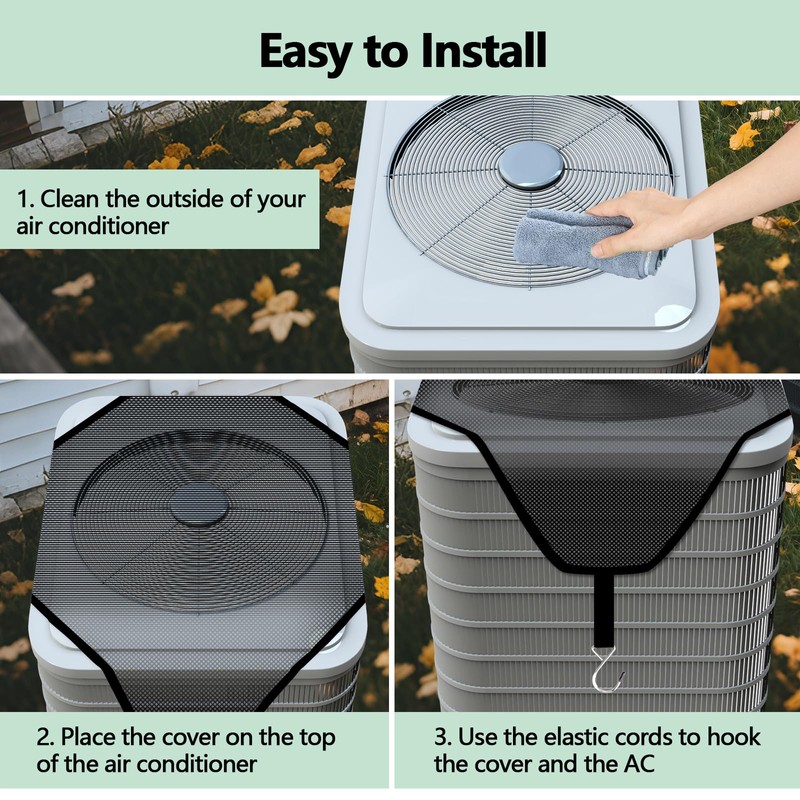 Easy to Install

1. Clean the outside of your air conditioner

2. Place the cover on the top of the air conditioner

3. Use the elastic cords to hook the cover and the AC