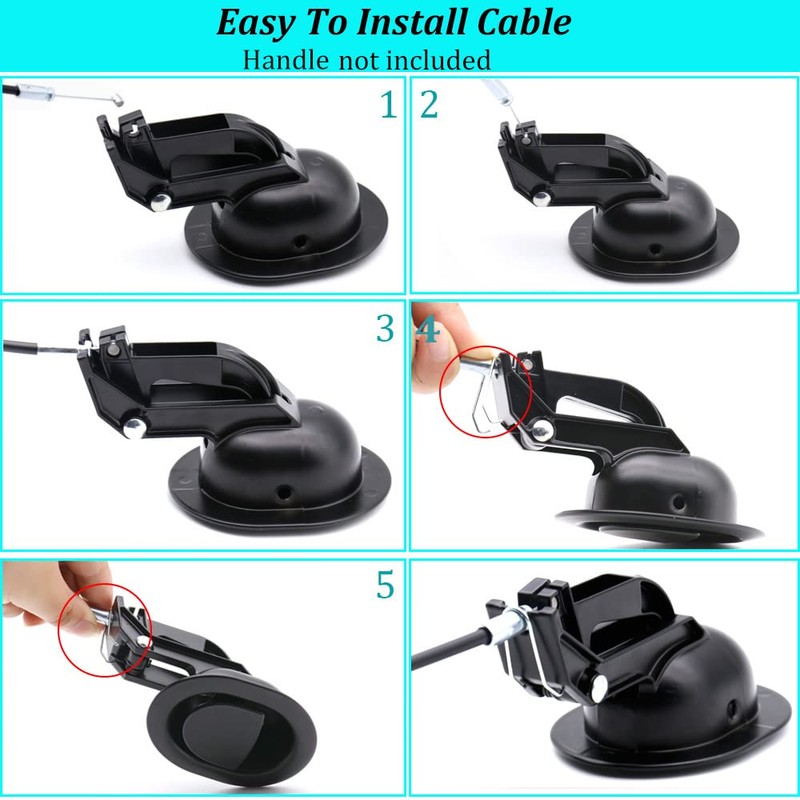 Easy To Install Cable

Handle not included

1

2

3

4

5