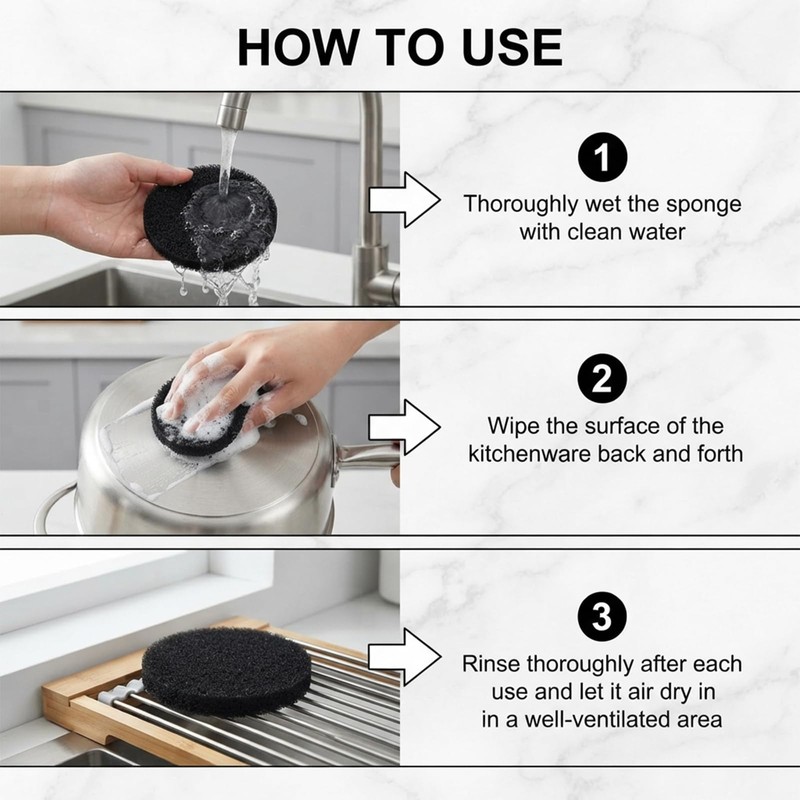 HOW TO USE

1

Thoroughly wet the sponge with clean water

2

Wipe the surface of the kitchenware back and forth

3

Rinse thoroughly after each use and let it air dry in in a well-ventilated area