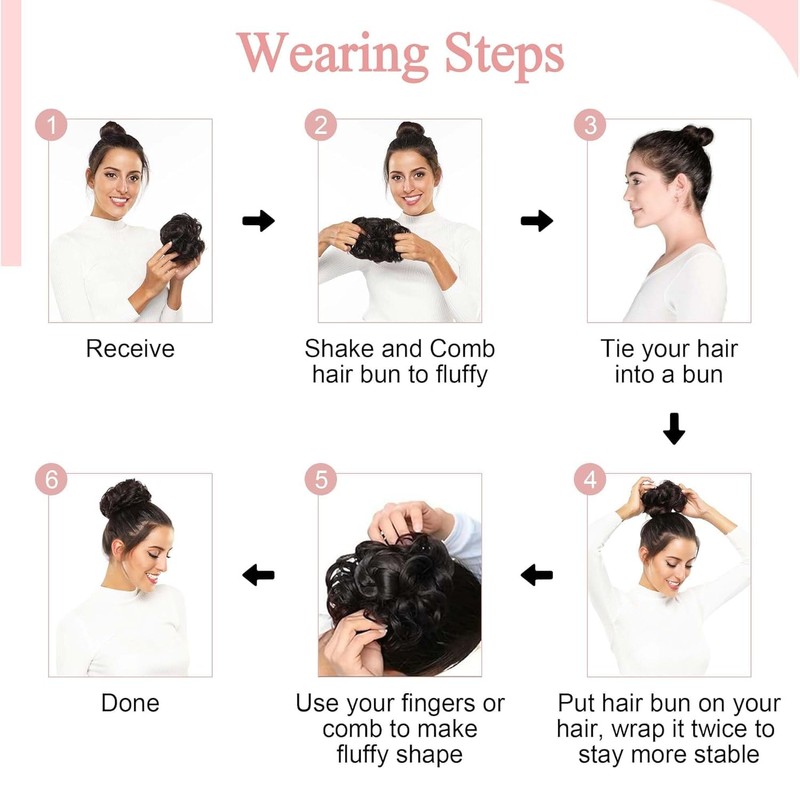 Wearing Steps

1

Receive

2

Shake and Comb hair bun to fluffy

3

Tie your hair into a bun

4

Put hair bun on your hair, wrap it twice to stay more stable

5

Use your fingers or comb to make fluffy shape

6

Done