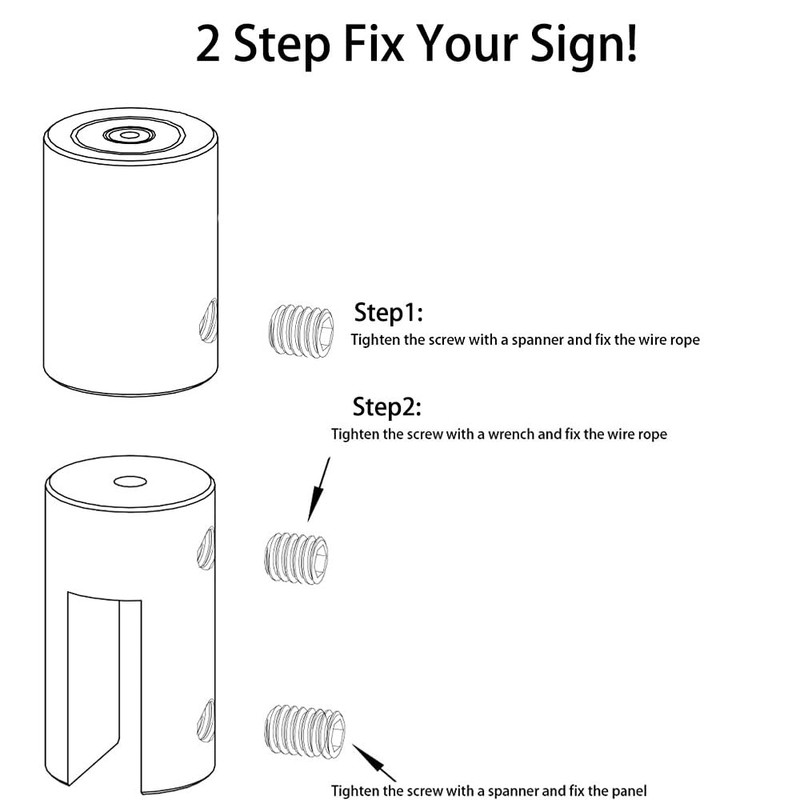 2 Step Fix Your Sign!

Step1:
Tighten the screw with a spanner and fix the wire rope

Step2:
Tighten the screw with a wrench and fix the wire rope

Tighten the screw with a spanner and fix the panel