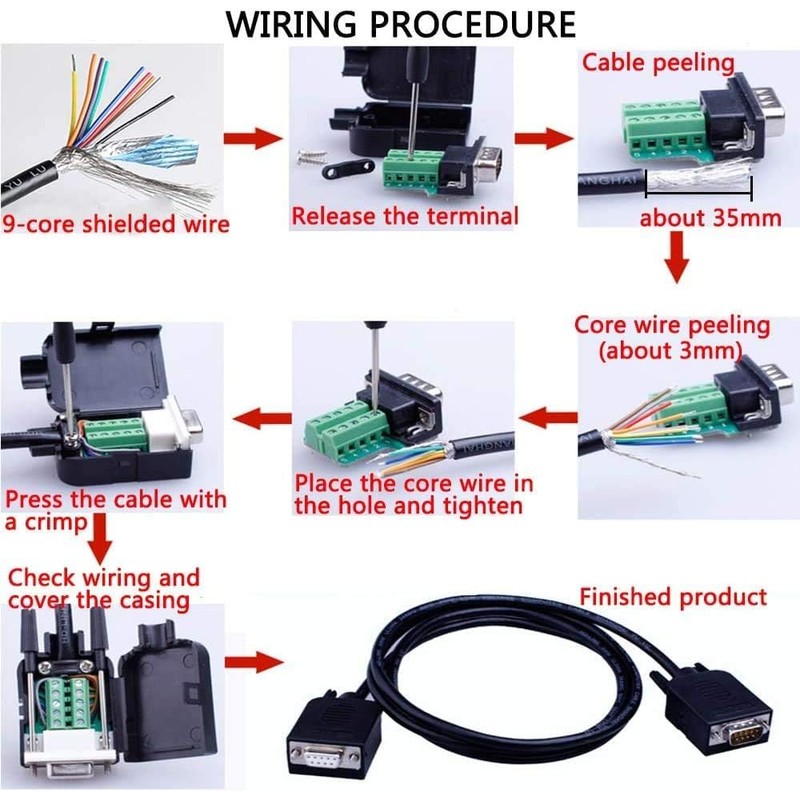 WIRING PROCEDURE

9-core shielded wire

Release the terminal

Cable peeling

about 35mm

Core wire peeling (about 3mm)

Place the core wire in the hole and tighten

Press the cable with a crimp

Check wiring and cover the casing

Finished product