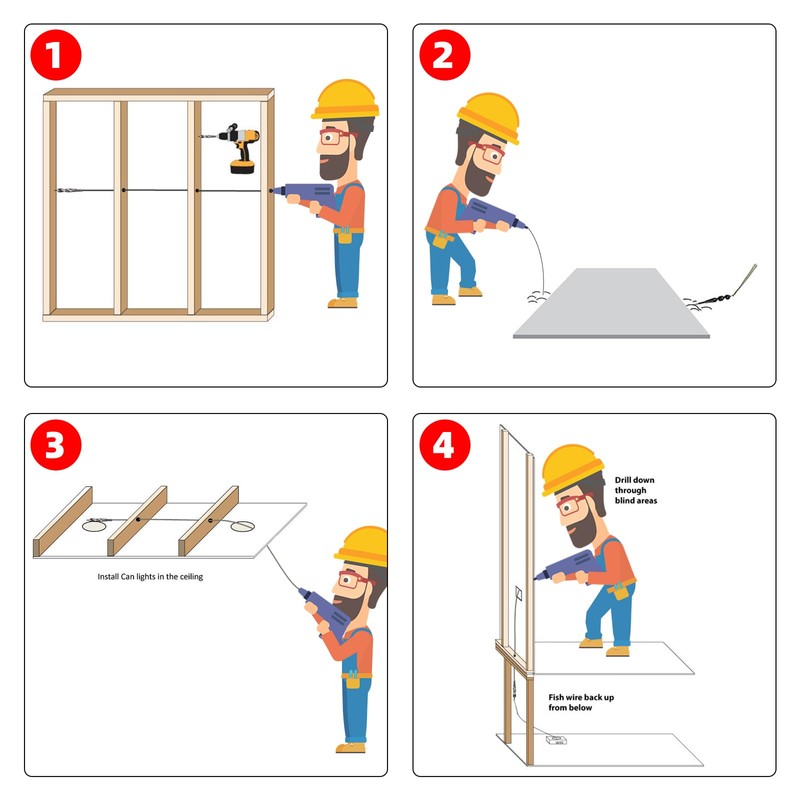 1

2

3

Install Can lights in the ceiling

4

Drill down through blind areas

Fish wire back up from below