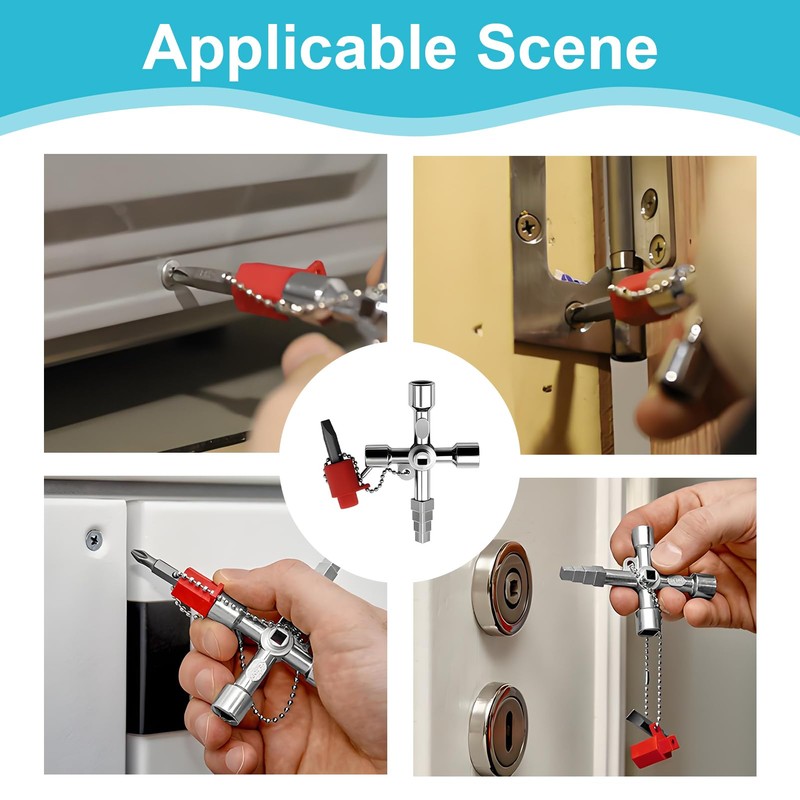 Applicable Scene