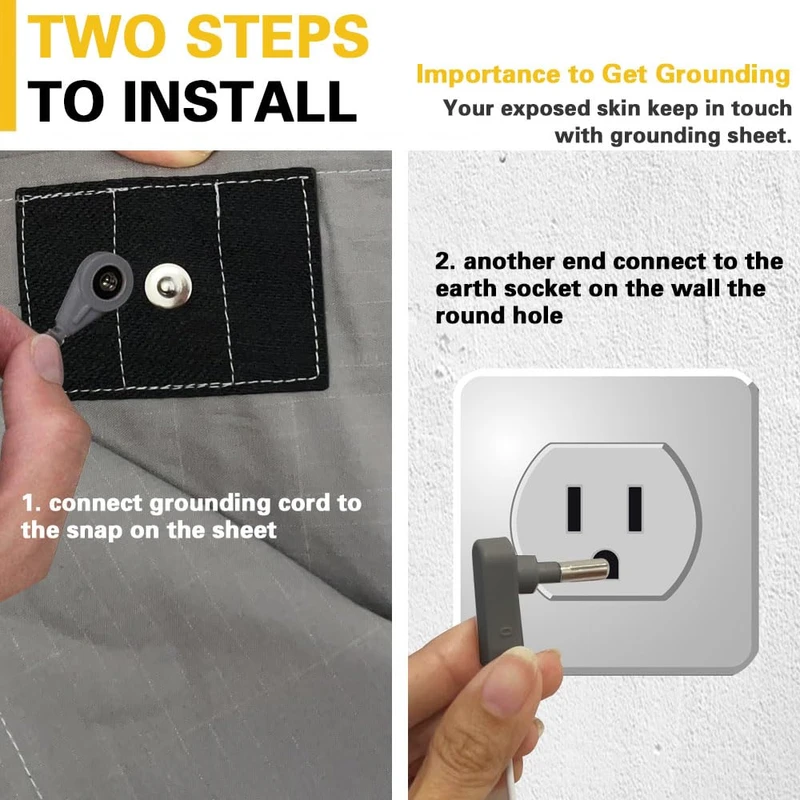 TWO STEPS
TO INSTALL

Importance to Get Grounding
Your exposed skin keep in touch with grounding sheet.

1. connect grounding cord to the snap on the sheet

2. another end connect to the earth socket on the wall the round hole