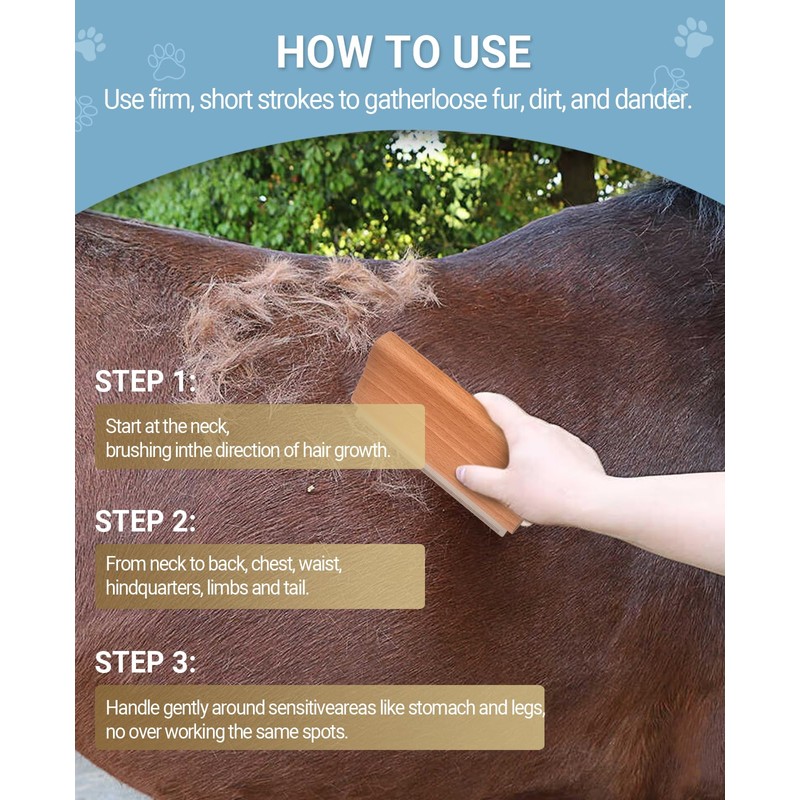 HOW TO USE

Use firm, short strokes to gatherloose fur, dirt, and dander.

STEP 1:

Start at the neck, brushing inthe direction of hair growth.

STEP 2:

From neck to back, chest, waist, hindquarters, limbs and tail.

STEP 3:

Handle gently around sensitiveareas like stomach and legs, no over working the same spots.