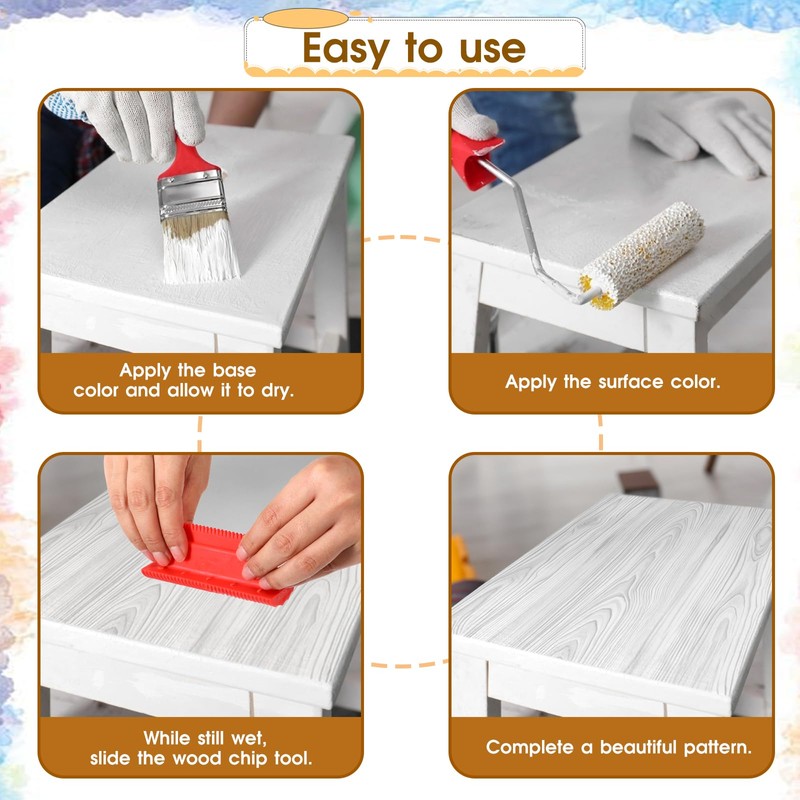 Easy to use

Apply the base color and allow it to dry.

Apply the surface color.

While still wet, slide the wood chip tool.

Complete a beautiful pattern.