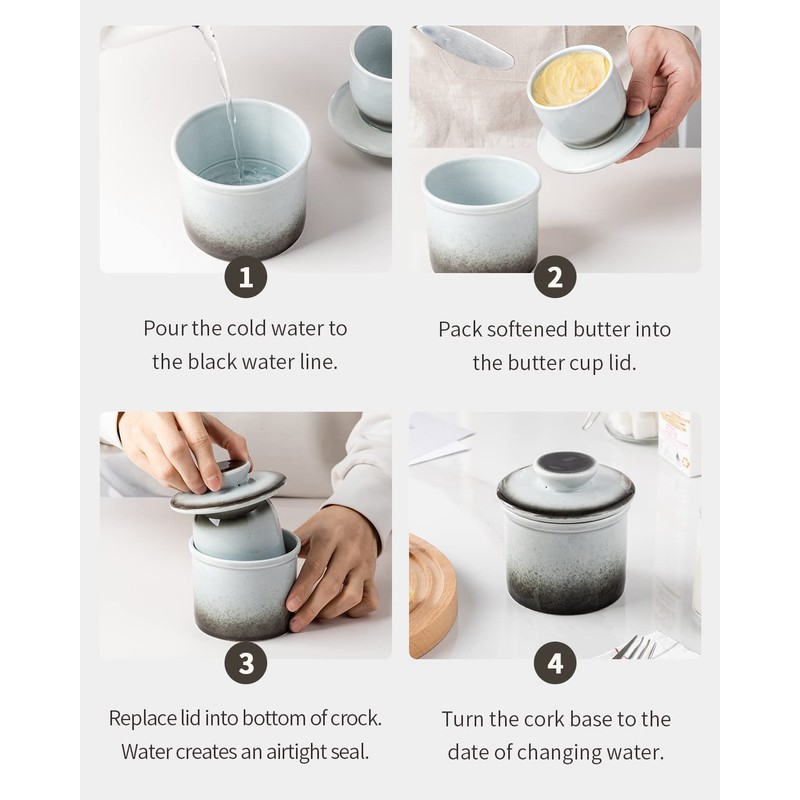 1

Pour the cold water to the black water line.

2

Pack softened butter into the butter cup lid.

3

Replace lid into bottom of crock. Water creates an airtight seal.

4

Turn the cork base to the date of changing water.