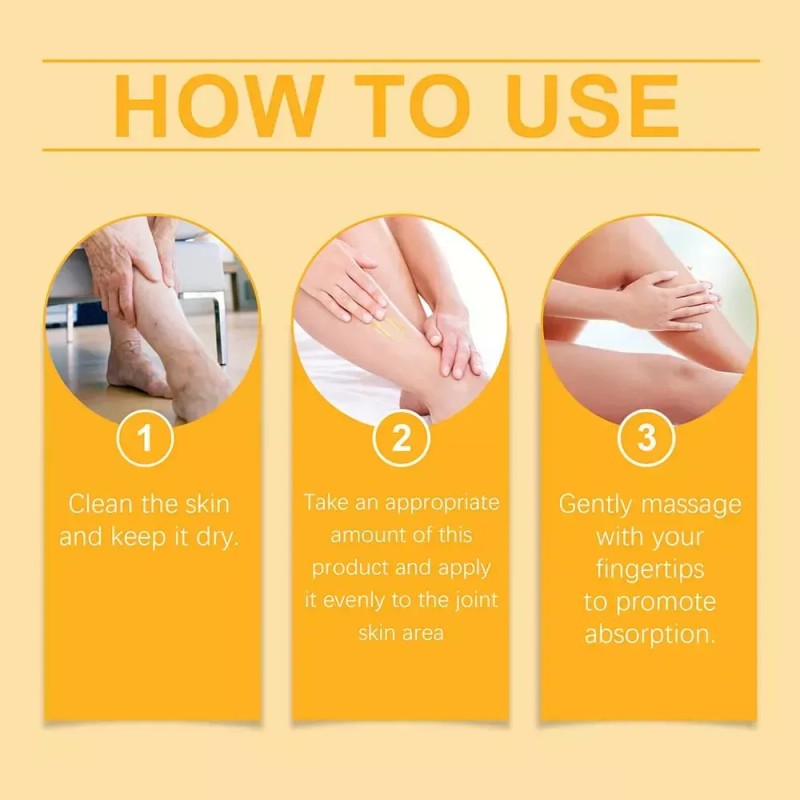 HOW TO USE

1

Clean the skin and keep it dry.

2

Take an appropriate amount of this product and apply it evenly to the joint skin area

3

Gently massage with your fingertips to promote absorption.