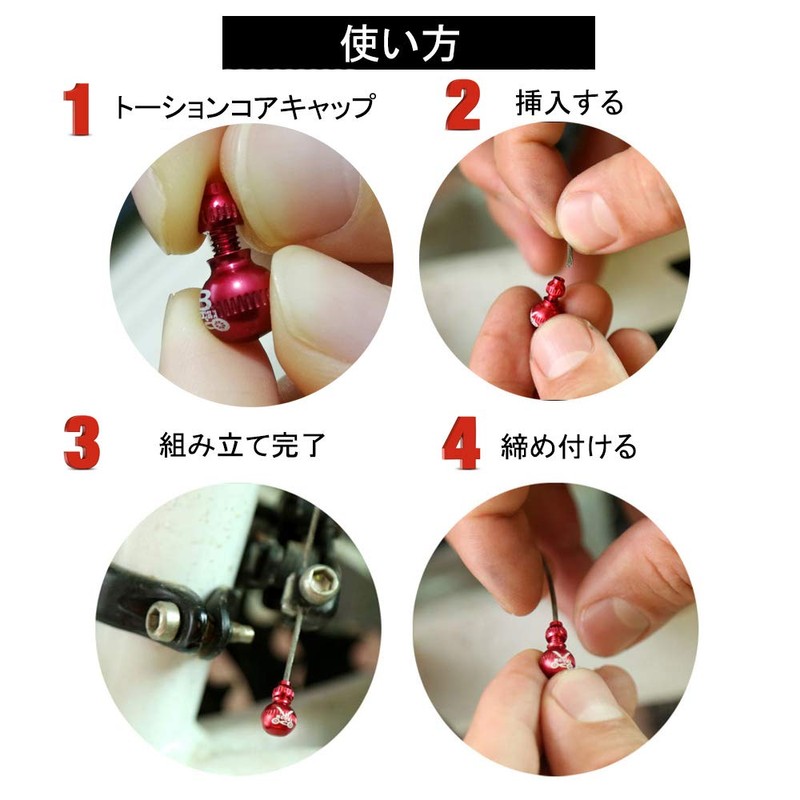 使い方

1 トーションコアキャップ

2 挿入する

3 組み立て完了

4 締め付ける