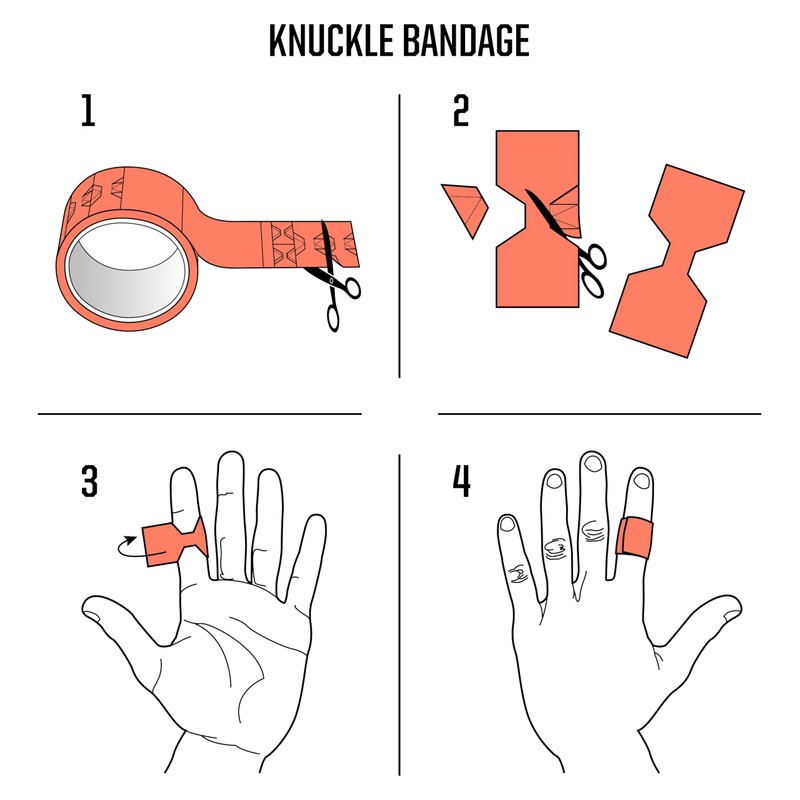 KNUCKLE BANDAGE

1

2

3

4