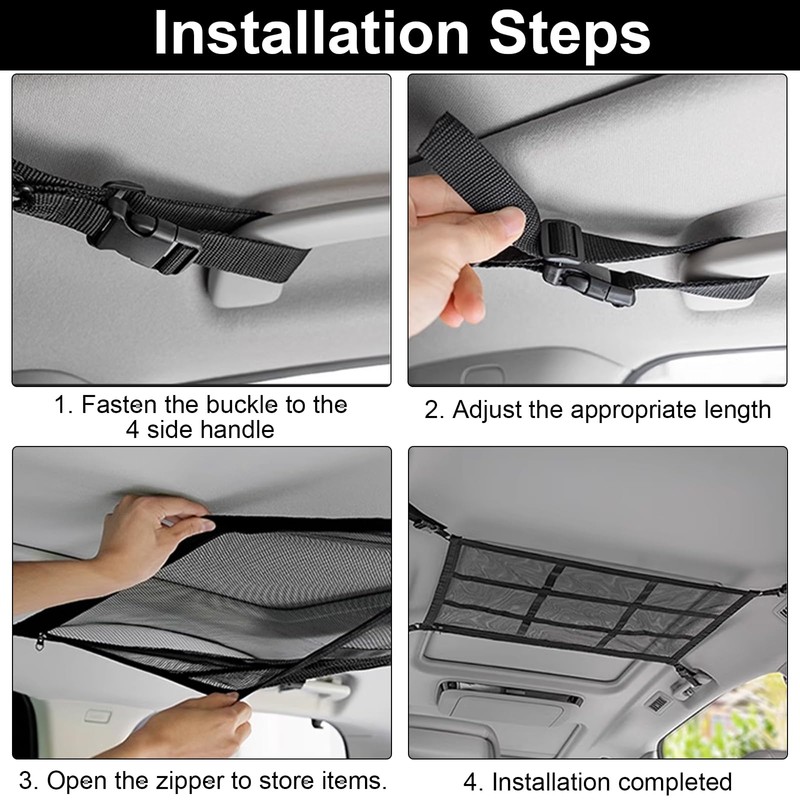 Installation Steps

1. Fasten the buckle to the 4 side handle

2. Adjust the appropriate length

3. Open the zipper to store items.

4. Installation completed