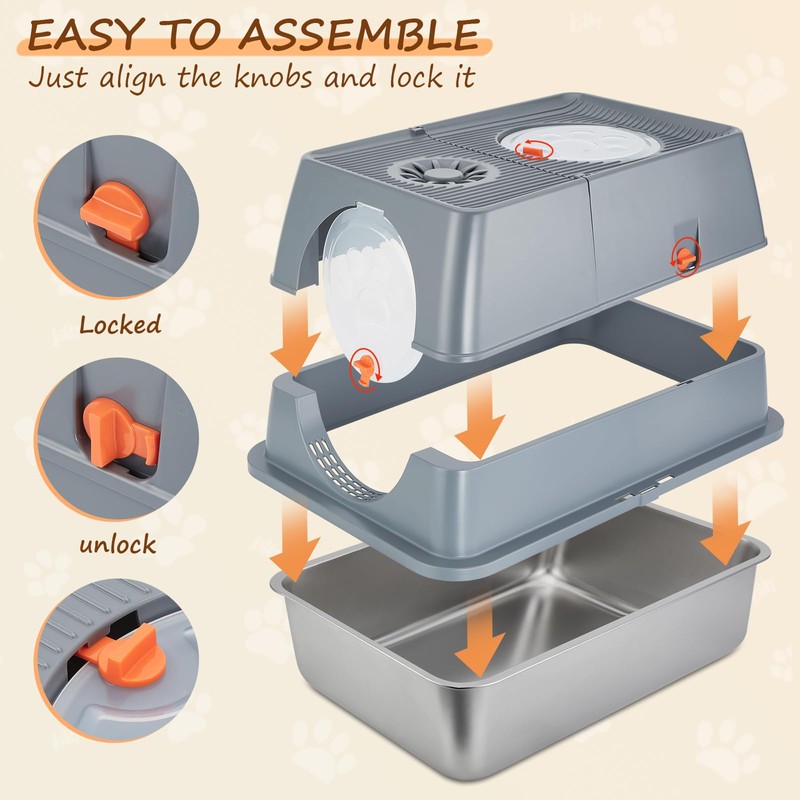 EASY TO ASSEMBLE
Just align the knobs and lock it

Locked

unlock