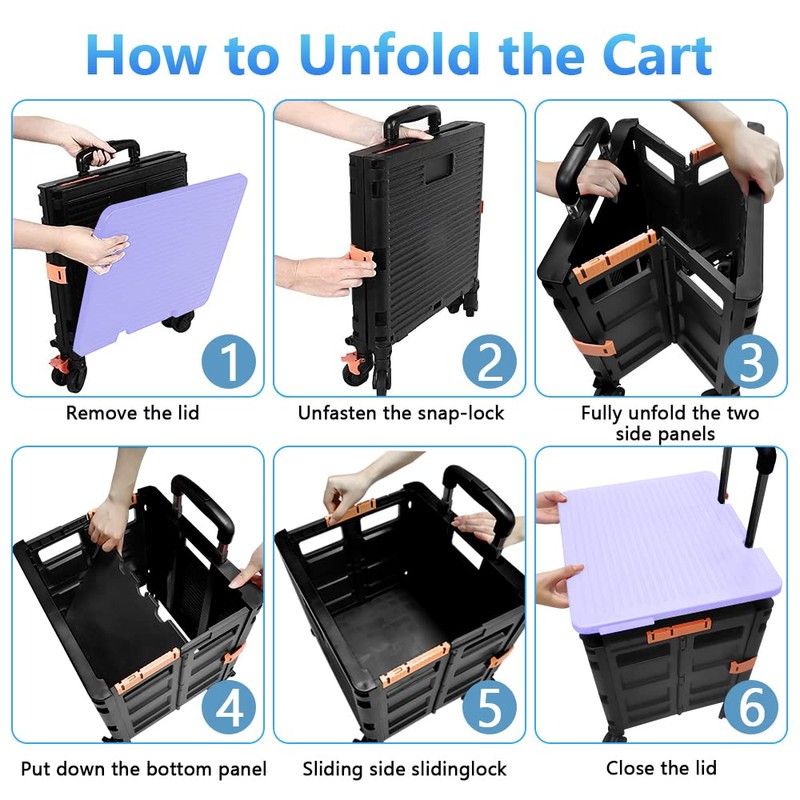 How to Unfold the Cart

1

Remove the lid

2

Unfasten the snap-lock

3

Fully unfold the two side panels

4

Put down the bottom panel

5

Sliding side slidinglock

6

Close the lid