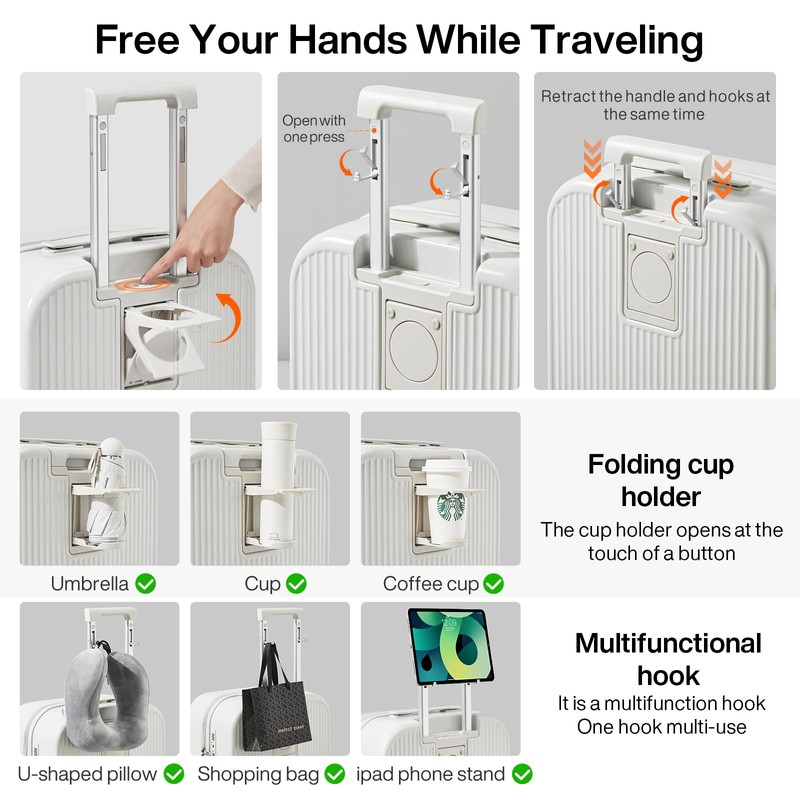 Free Your Hands While Traveling

Open with one press

Retract the handle and hooks at the same time

Umbrella

Cup

Coffee cup

Folding cup holder

The cup holder opens at the touch of a button

U-shaped pillow

Shopping bag

ipad phone stand

Multifunctional hook

It is a multifunction hook One hook multi-use