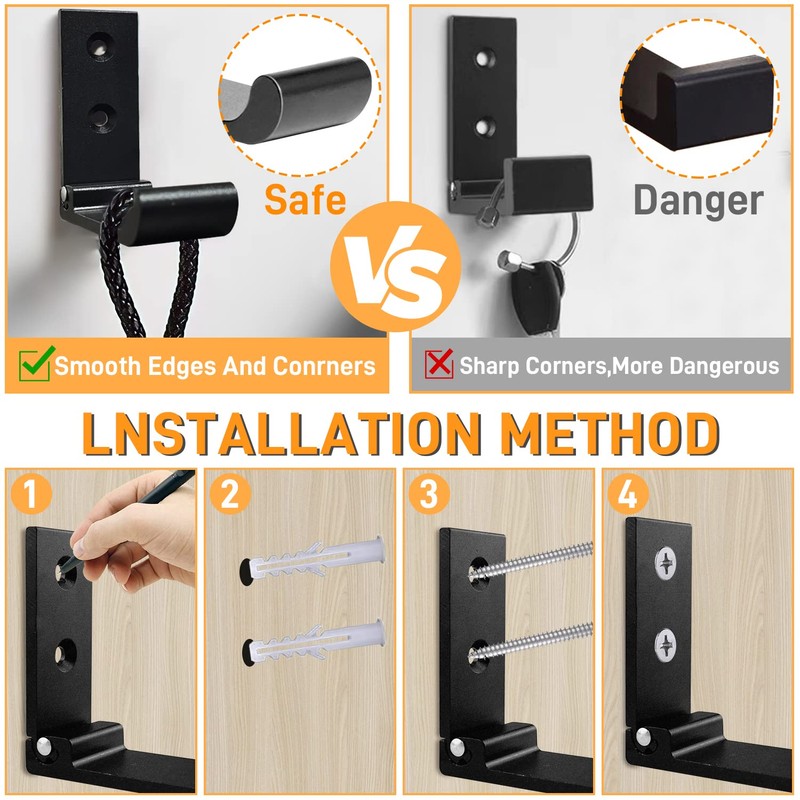 Safe

VS

Danger

Smooth Edges And Conrners

Sharp Corners,More Dangerous

LNSTALLATION METHOD

1

2

3

4