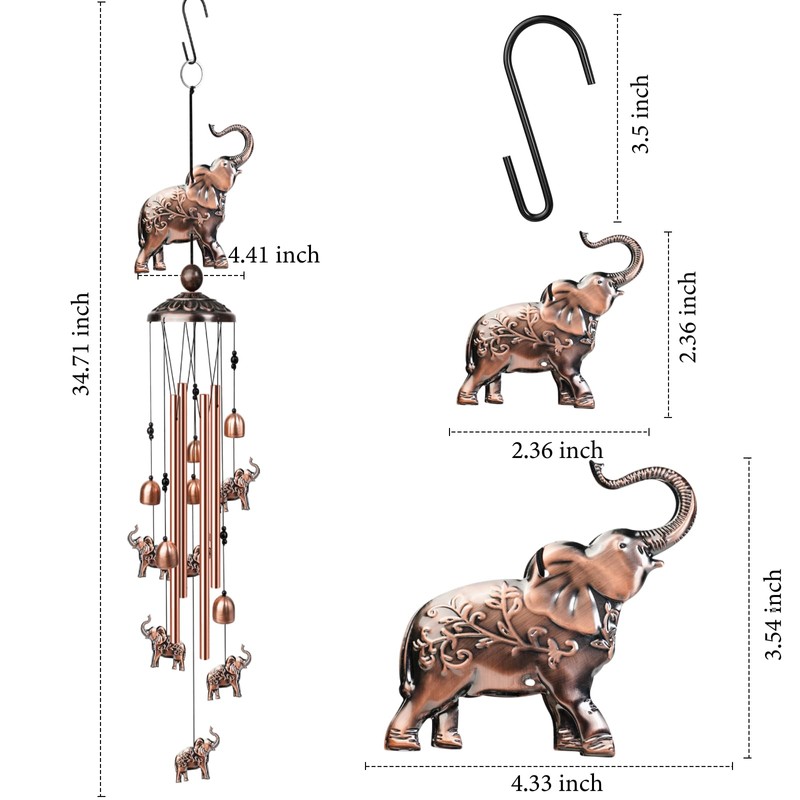 34.71 inch
4.41 inch
3.5 inch
2.36 inch
2.36 inch
3.54 inch
4.33 inch