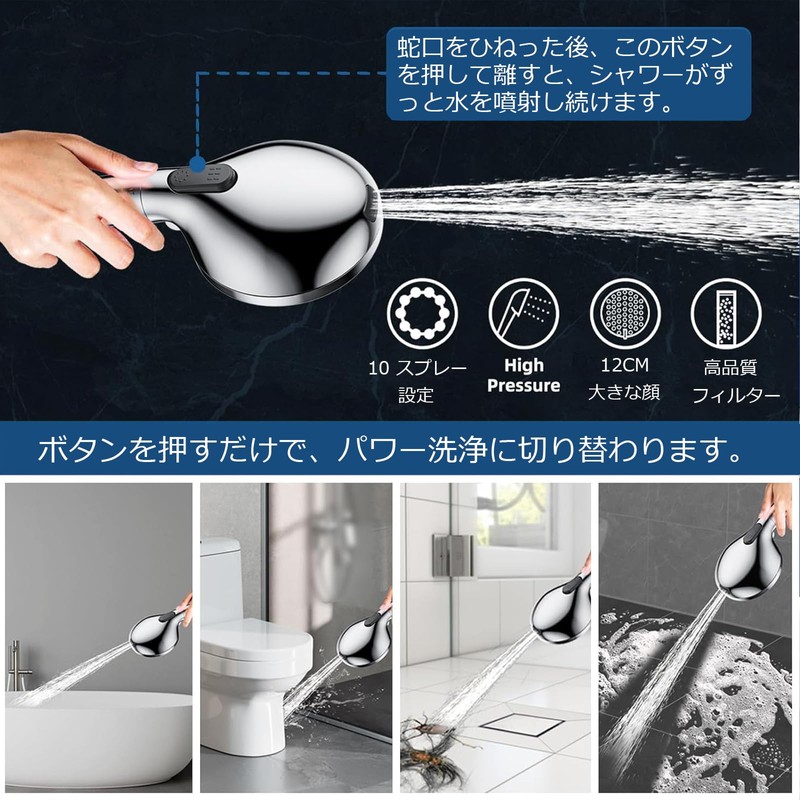 蛇口をひねった後、このボタンを押して離すと、シャワーがずっと水を噴射し続けます。

10 スプレー設定

High Pressure

12CM 大きな顔

高品質フィルター

ボタンを押すだけで、パワー洗浄に切り替わります。