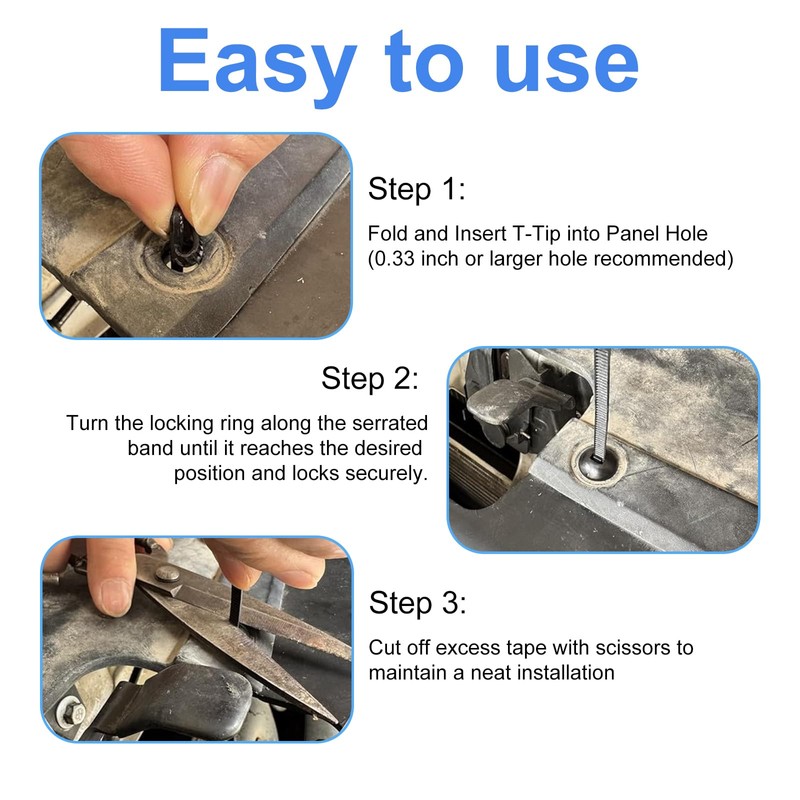 Easy to use

Step 1:

Fold and Insert T-Tip into Panel Hole (0.33 inch or larger hole recommended)

Step 2:

Turn the locking ring along the serrated band until it reaches the desired position and locks securely.

Step 3:

Cut off excess tape with scissors to maintain a neat installation