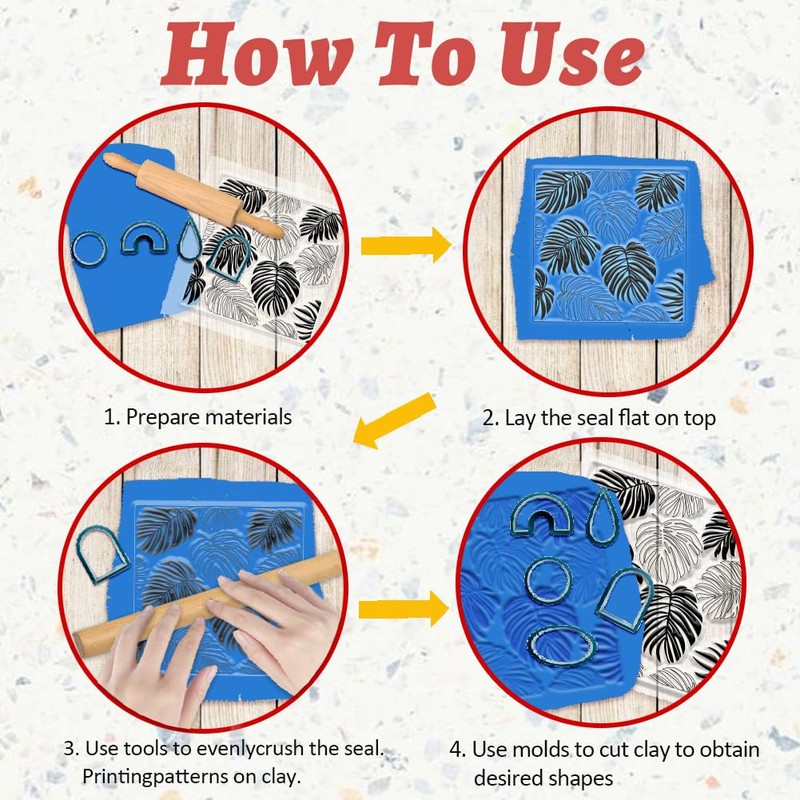 How To Use

1. Prepare materials

2. Lay the seal flat on top

3. Use tools to evenlycrush the seal. Printingpatterns on clay.

4. Use molds to cut clay to obtain desired shapes