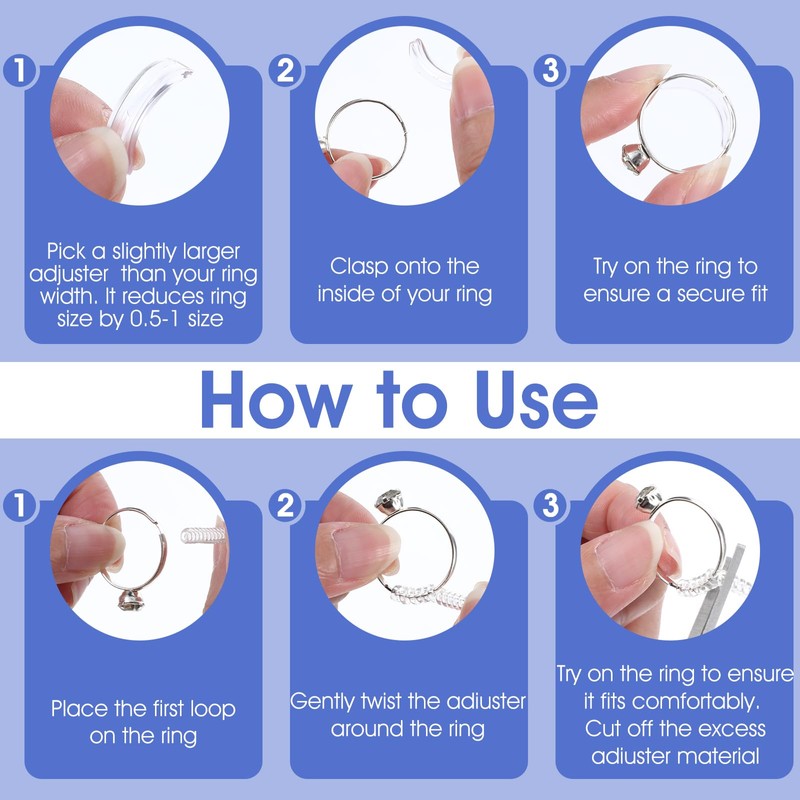 1

Pick a slightly larger adjuster than your ring width. It reduces ring size by 0.5-1 size

2

Clasp onto the inside of your ring

3

Try on the ring to ensure a secure fit

How to Use

1

Place the first loop on the ring

2

Gently twist the adiuster around the ring

3

Try on the ring to ensure it fits comfortably. Cut off the excess adiuster material