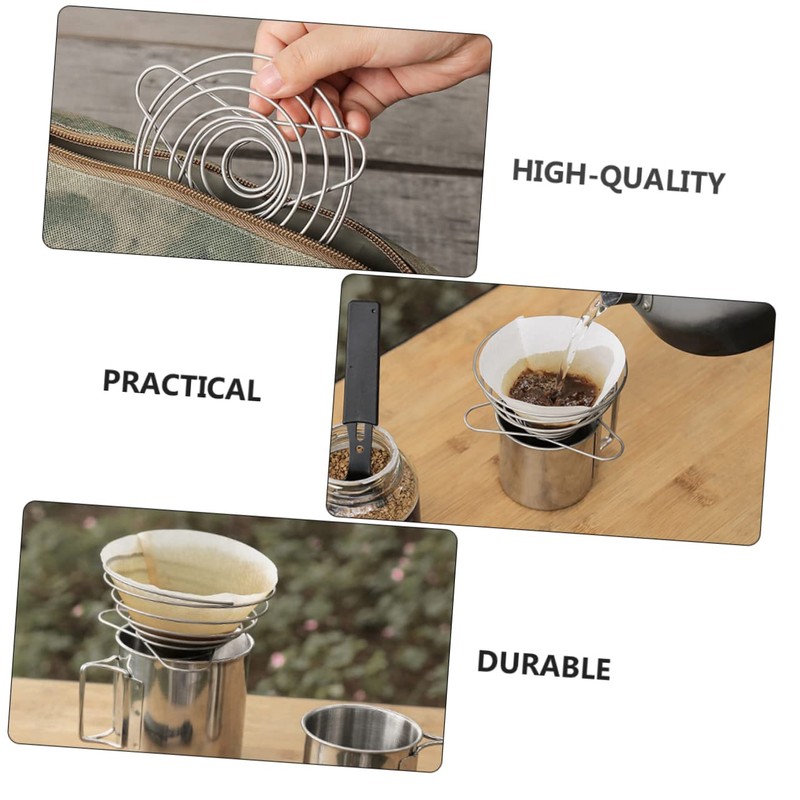 HIGH-QUALITY

PRACTICAL

DURABLE