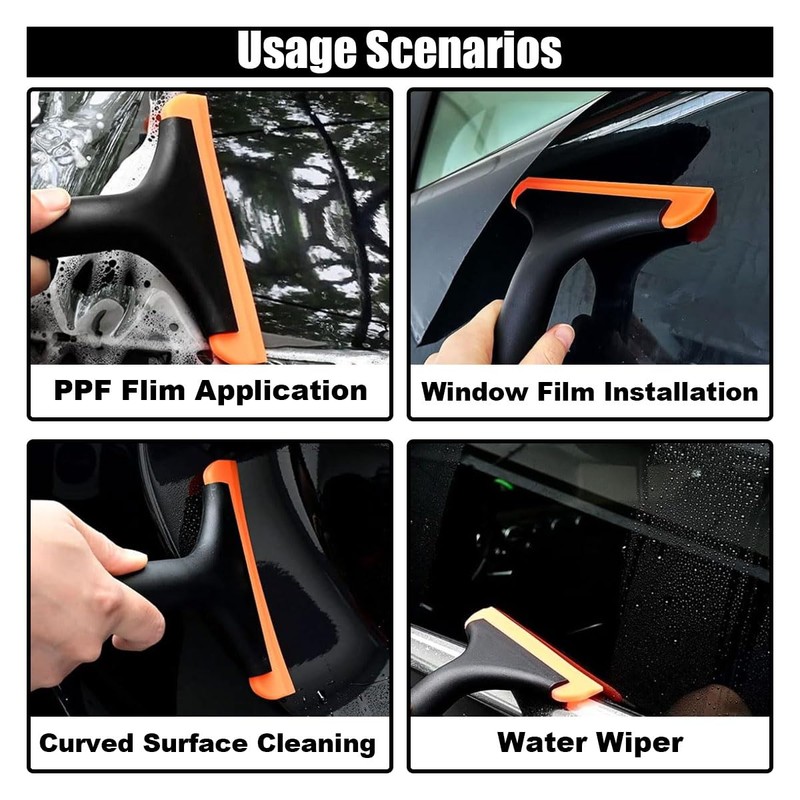 Usage Scenarios

PPF Flim Application

Window Film Installation

Curved Surface Cleaning

Water Wiper