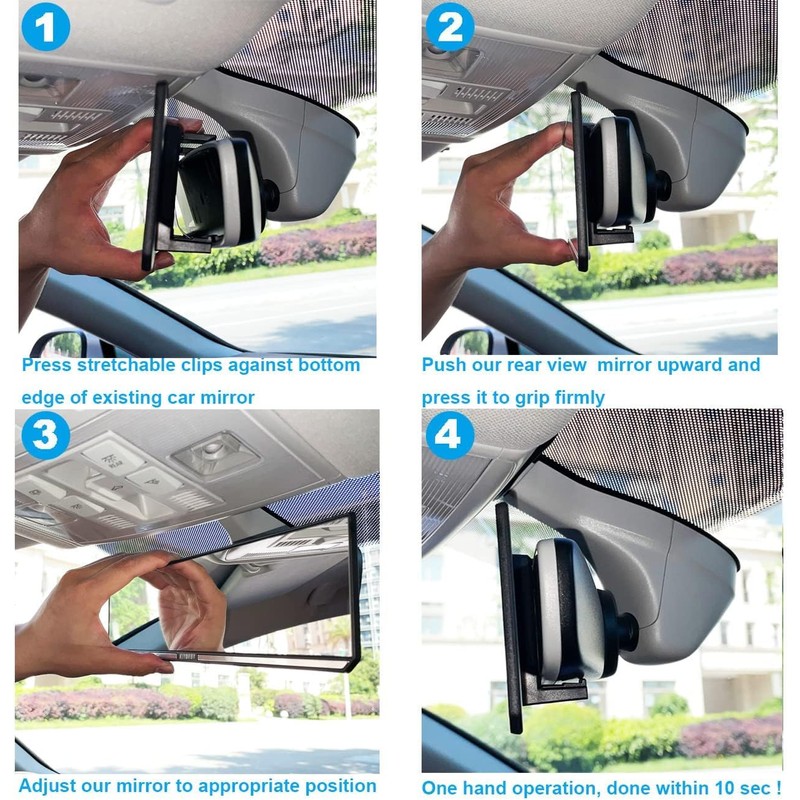 1

Press stretchable clips against bottom edge of existing car mirror

2

Push our rear view mirror upward and press it to grip firmly

3

Adjust our mirror to appropriate position

4

One hand operation, done within 10 sec !