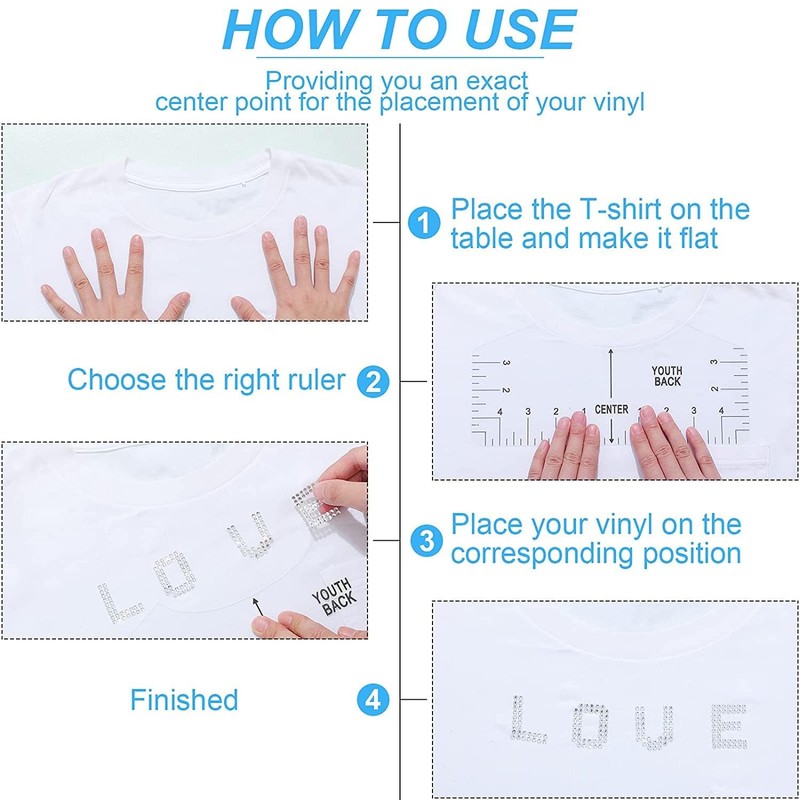 HOW TO USE

Providing you an exact center point for the placement of your vinyl

1 Place the T-shirt on the table and make it flat

Choose the right ruler 2

3 2 1 YOUTH BACK 3 2 1
4 3 2 1 CENTER 1 2 3 4

3 Place your vinyl on the corresponding position

LOVE
YOUTH BACK

Finished 4

LOVE