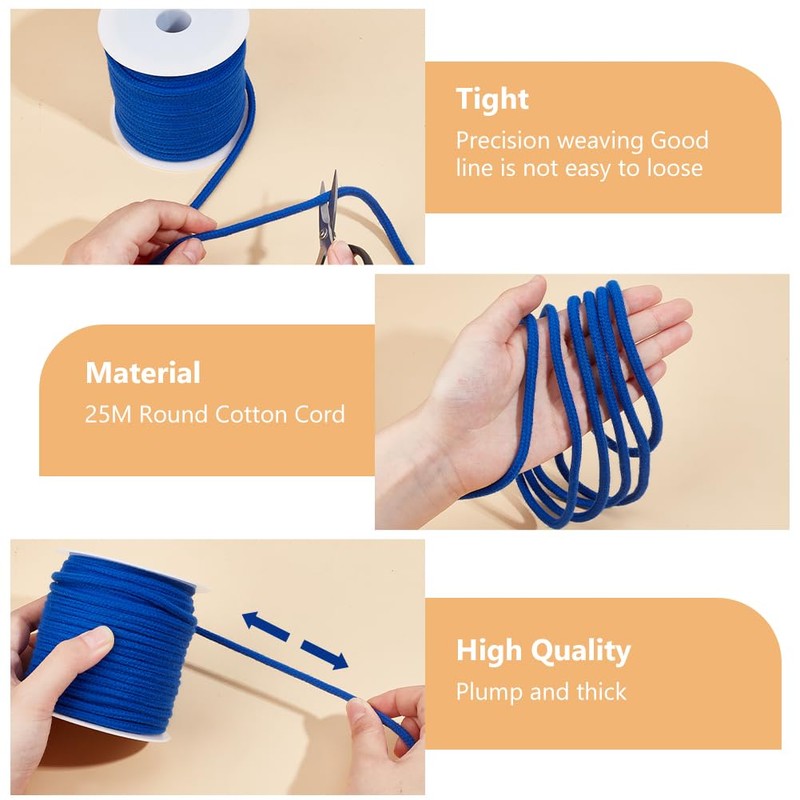 Tight
Precision weaving Good line is not easy to loose

Material
25M Round Cotton Cord

High Quality
Plump and thick