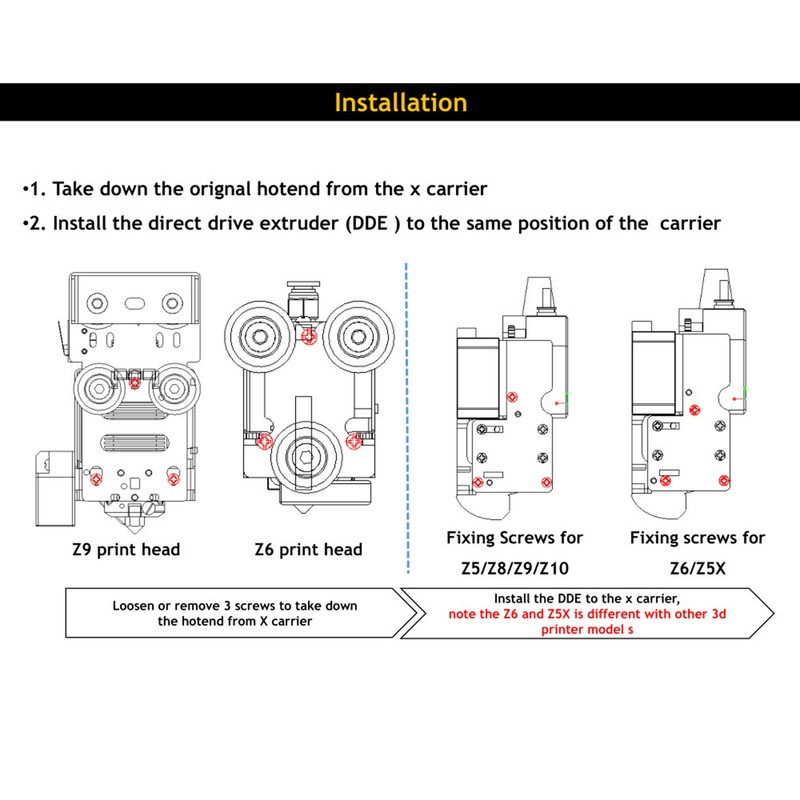 Installation

•1. Take down the orignal hotend from the x carrier

•2. Install the direct drive extruder (DDE ) to the same position of the carrier

Z9 print head

Z6 print head

Fixing Screws for Z5/Z8/Z9/Z10

Fixing screws for Z6/Z5X

Loosen or remove 3 screws to take down the hotend from X carrier

Install the DDE to the x carrier, note the Z6 and Z5X is different with other 3d printer model s