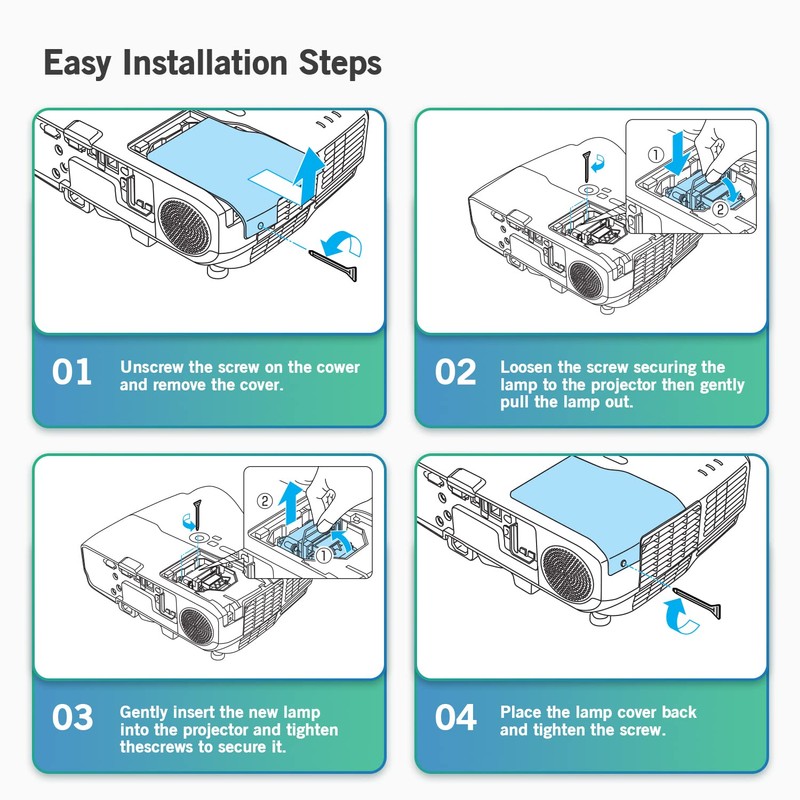 Easy Installation Steps

①
②

01 Unscrew the screw on the cower and remove the cover.

02 Loosen the screw securing the lamp to the projector then gently pull the lamp out.

②
①

03 Gently insert the new lamp into the projector and tighten thescrews to secure it.

04 Place the lamp cover back and tighten the screw.