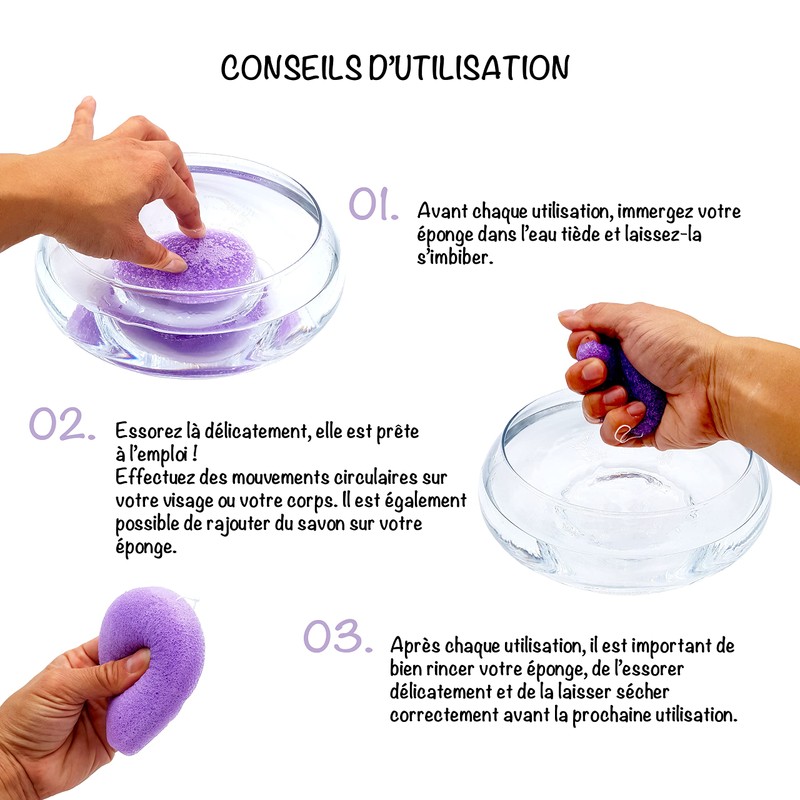 CONSEILS D'UTILISATION

01. Avant chaque utilisation, immergez votre éponge dans l'eau tiède et laissez-la s'imbiber.

02. Essorez là délicatement, elle est prête à l'emploi !
Effectuez des mouvements circulaires sur votre visage ou votre corps. Il est également possible de rajouter du savon sur votre éponge.

03. Après chaque utilisation, il est important de bien rincer votre éponge, de l'essorer délicatement et de la laisser sécher correctement avant la prochaine utilisation.